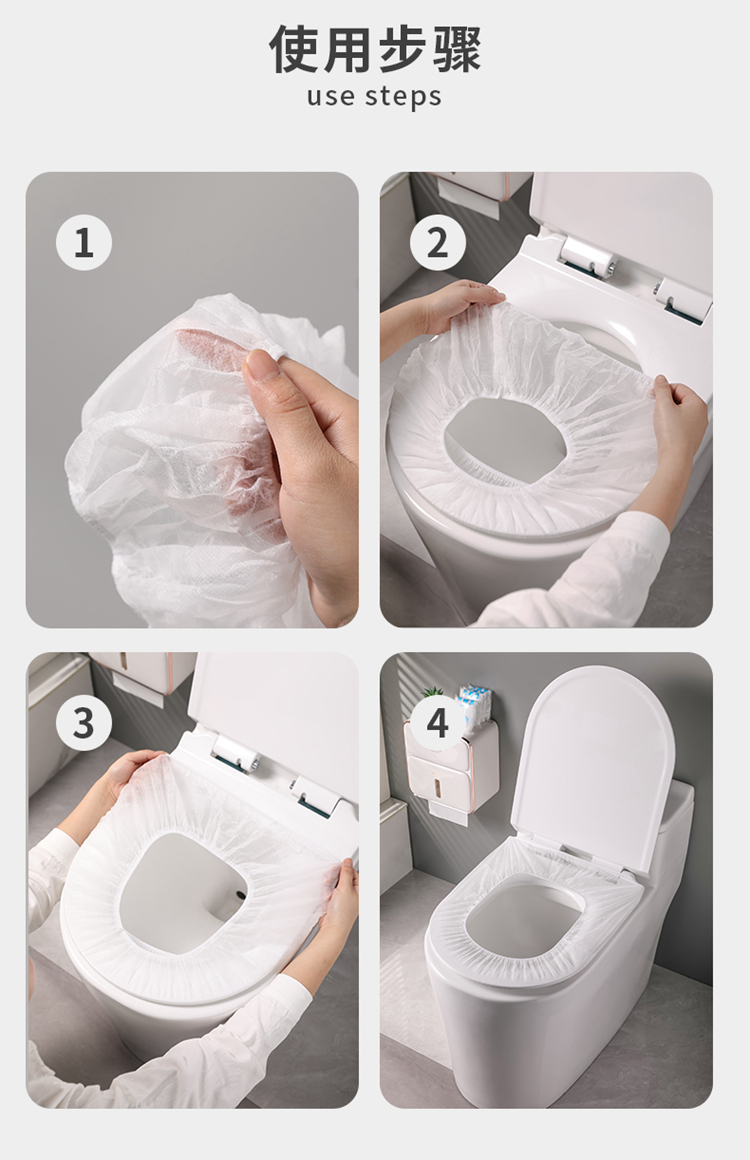 使用步骤
use steps

1

2

3

4