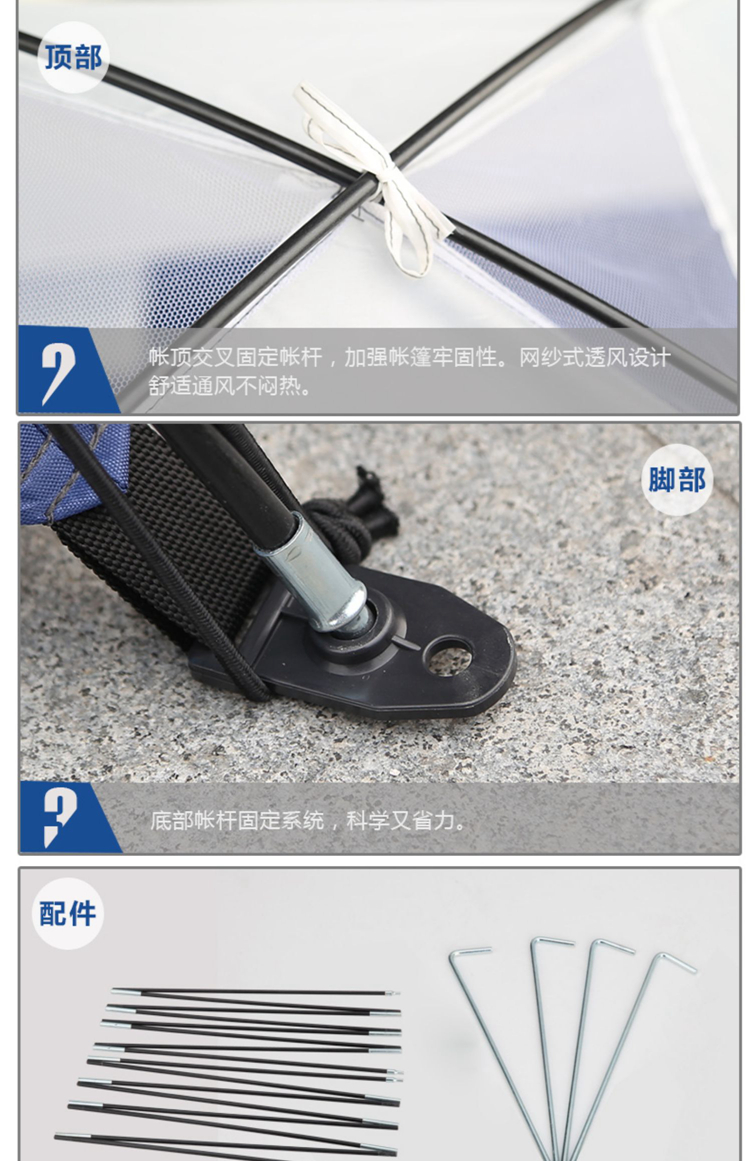 顶部

2

帐顶交叉固定帐杆，加强帐篷牢固性。网纱式透风设计舒适通风不闷热。

脚部

3

底部帐杆固定系统，科学又省力。

配件