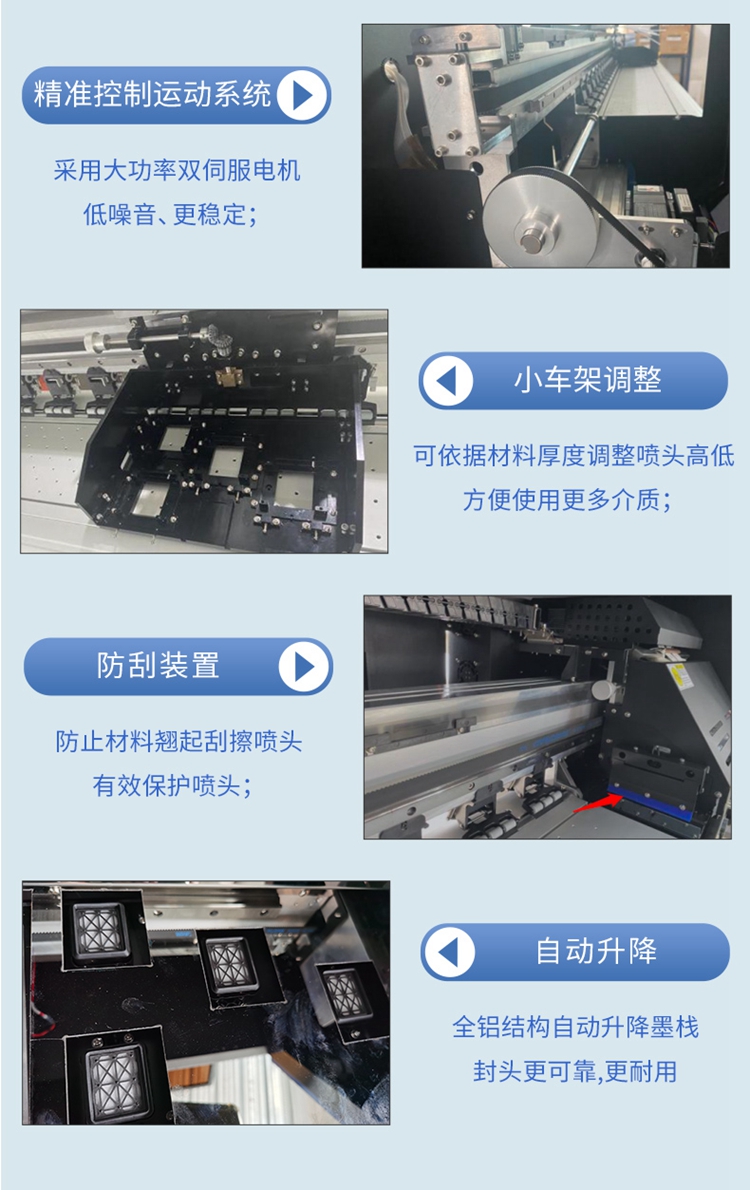 精准控制运动系统

采用大功率双伺服电机
低噪音、更稳定；

小车架调整

可依据材料厚度调整喷头高低
方便使用更多介质；

防刮装置

防止材料翘起刮擦喷头
有效保护喷头；

自动升降

全铝结构自动升降墨栈
封头更可靠,更耐用