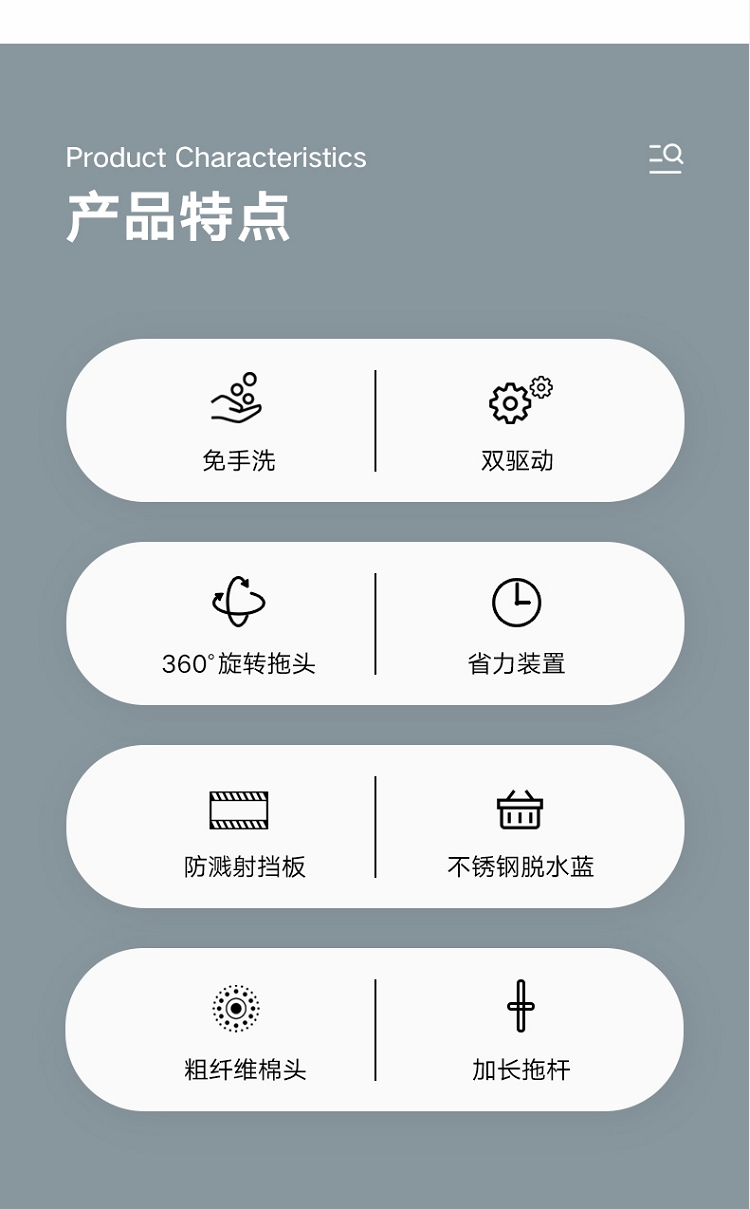 Product Characteristics
产品特点

免手洗

双驱动

360°旋转拖头

省力装置

防溅射挡板

不锈钢脱水蓝

粗纤维棉头

加长拖杆