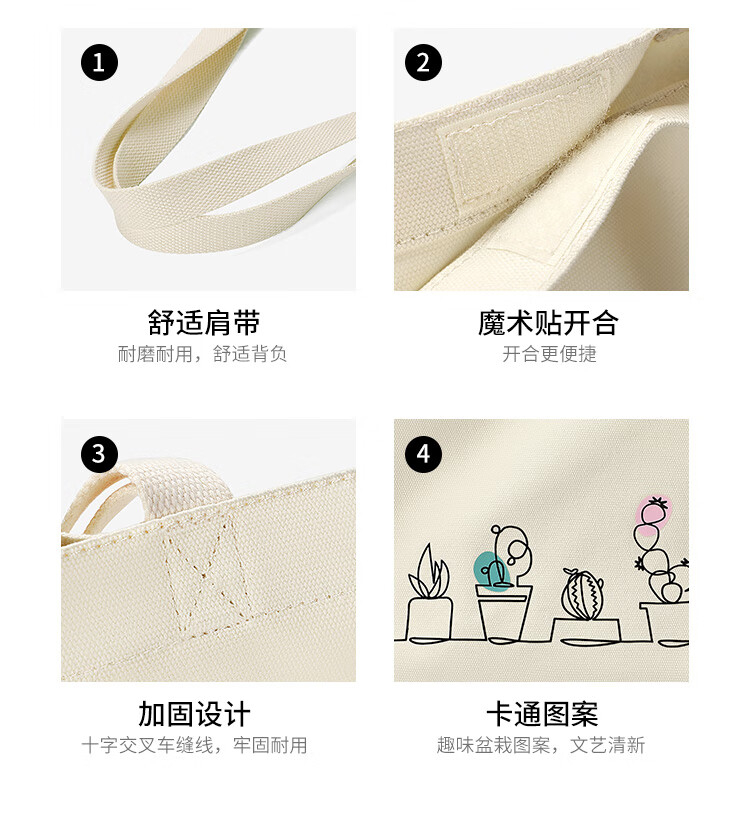 1

舒适肩带
耐磨耐用，舒适背负

2

魔术贴开合
开合更便捷

3

加固设计
十字交叉车缝线，牢固耐用

4

卡通图案
趣味盆栽图案，文艺清新