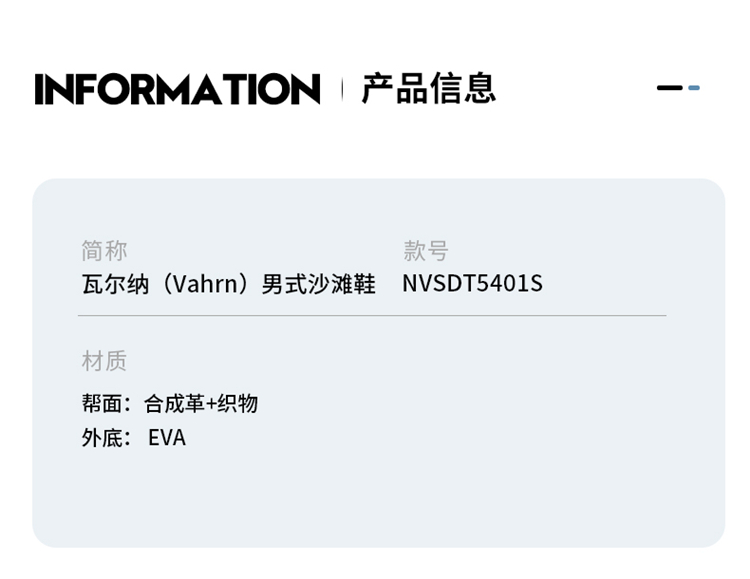 INFORMATION | 产品信息

简称
瓦尔纳（Vahrn）男式沙滩鞋

款号
NVSDT5401S

材质
帮面：合成革+织物
外底： EVA