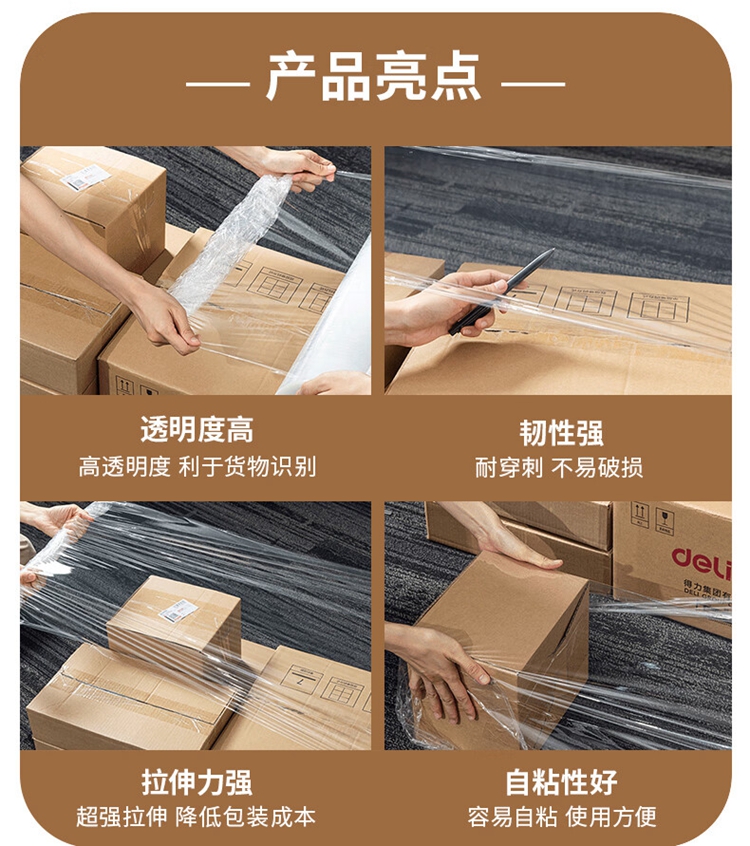 — 产品亮点 —

透明度高
高透明度 利于货物识别

韧性强
耐穿刺 不易破损

deli
得力集团有

拉伸力强
超强拉伸 降低包装成本

自粘性好
容易自粘 使用方便