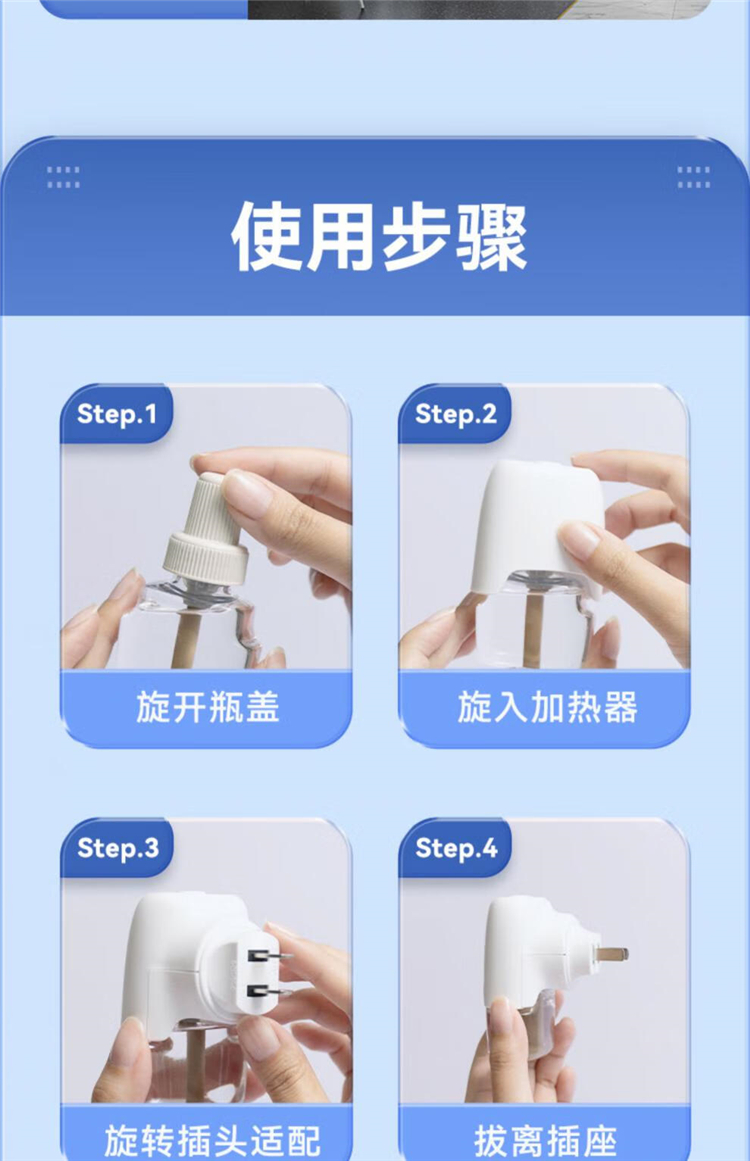 使用步骤

Step.1
旋开瓶盖

Step.2
旋入加热器

Step.3
旋转插头适配

Step.4
拔离插座