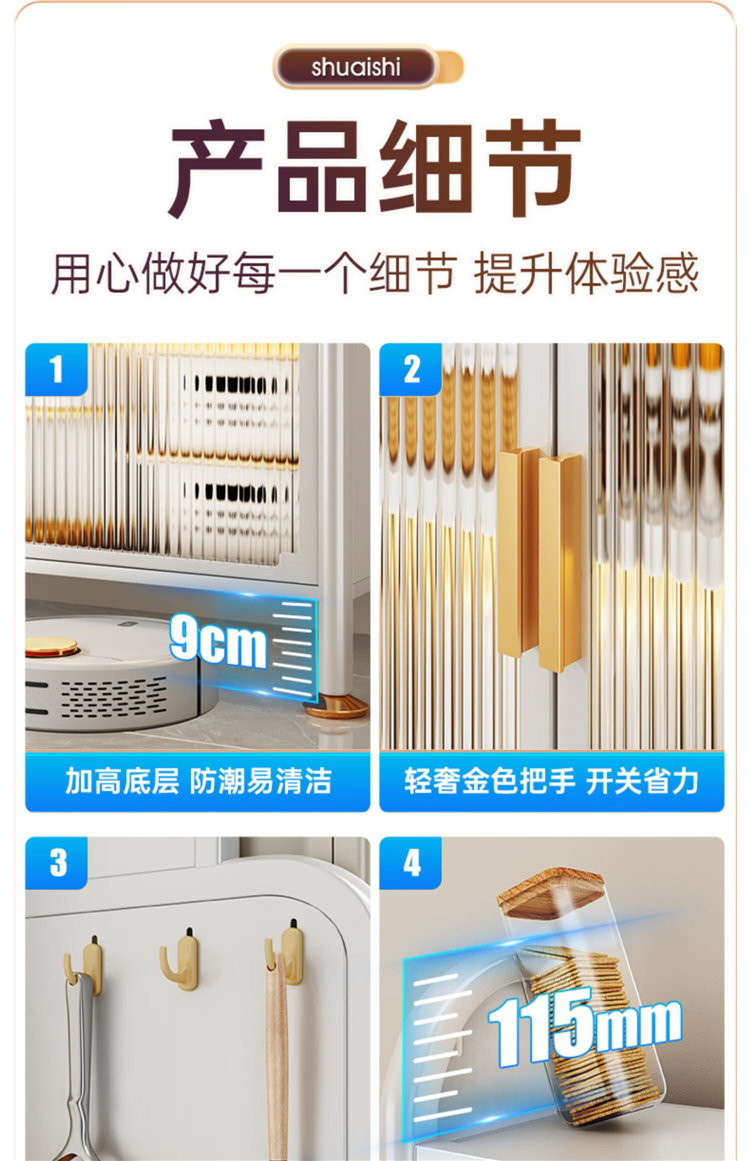 shuaishi

产品细节

用心做好每一个细节 提升体验感

1

9cm

加高底层 防潮易清洁

2

轻奢金色把手 开关省力

3

4

115mm