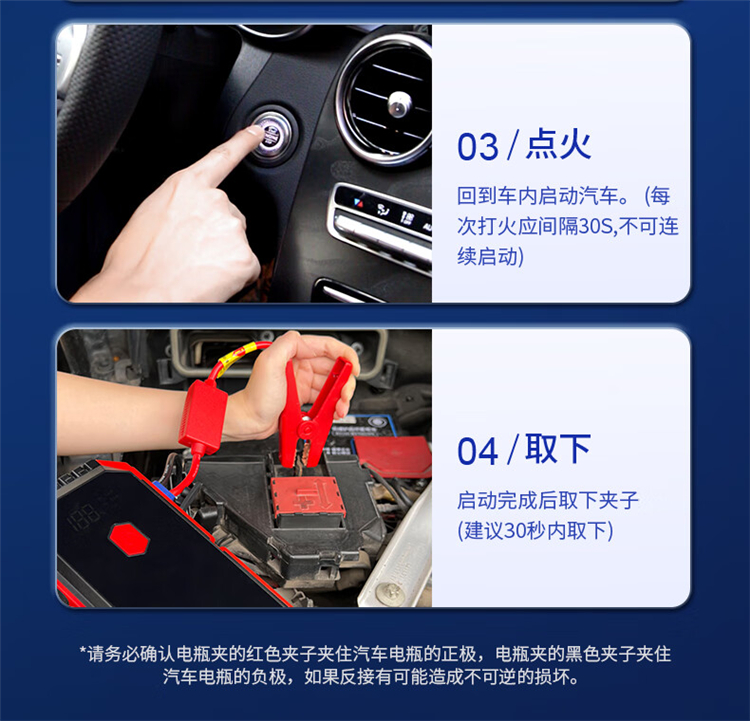 03 / 点火

回到车内启动汽车。(每次打火应间隔30S,不可连续启动)

04 / 取下

启动完成后取下夹子
(建议30秒内取下)

*请务必确认电瓶夹的红色夹子夹住汽车电瓶的正极，电瓶夹的黑色夹子夹住汽车电瓶的负极，如果反接有可能造成不可逆的损坏。