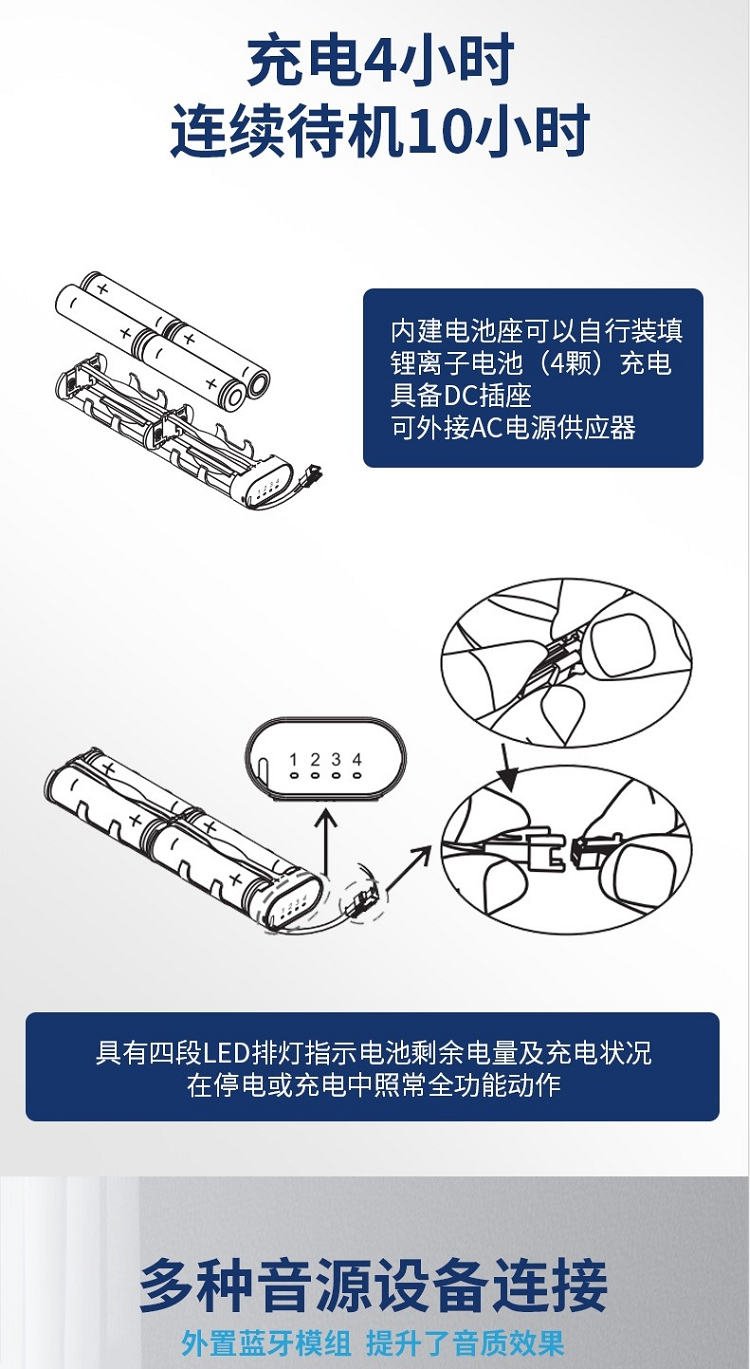 充电4小时
连续待机10小时

内建电池座可以自行装填
锂离子电池（4颗）充电
具备DC插座
可外接AC电源供应器

1 2 3 4

具有四段LED排灯指示电池剩余电量及充电状况
在停电或充电中照常全功能动作

多种音源设备连接
外置蓝牙模组 提升了音质效果