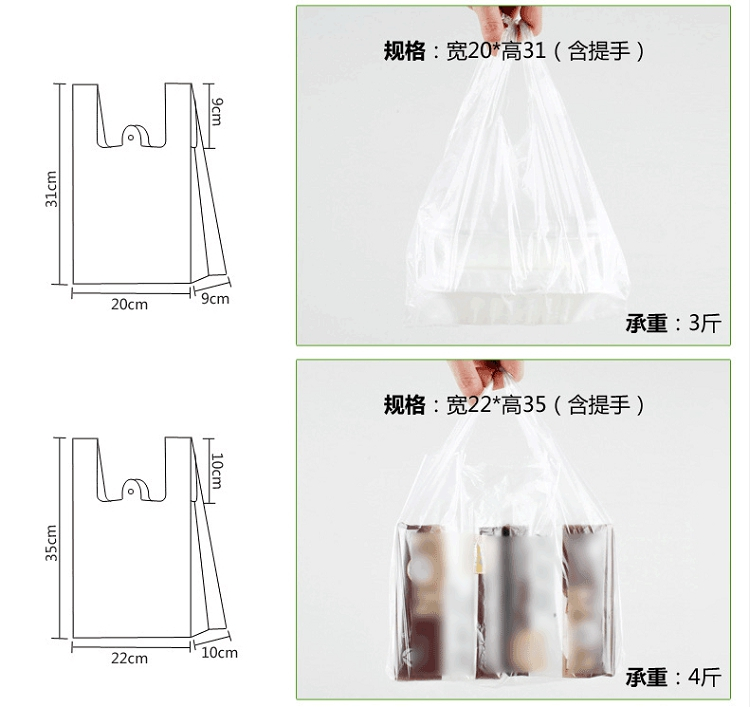 31cm

9cm

20cm

9cm

规格：宽20*高31（含提手）

承重：3斤

35cm

10cm

22cm

10cm

规格：宽22*高35（含提手）

承重：4斤