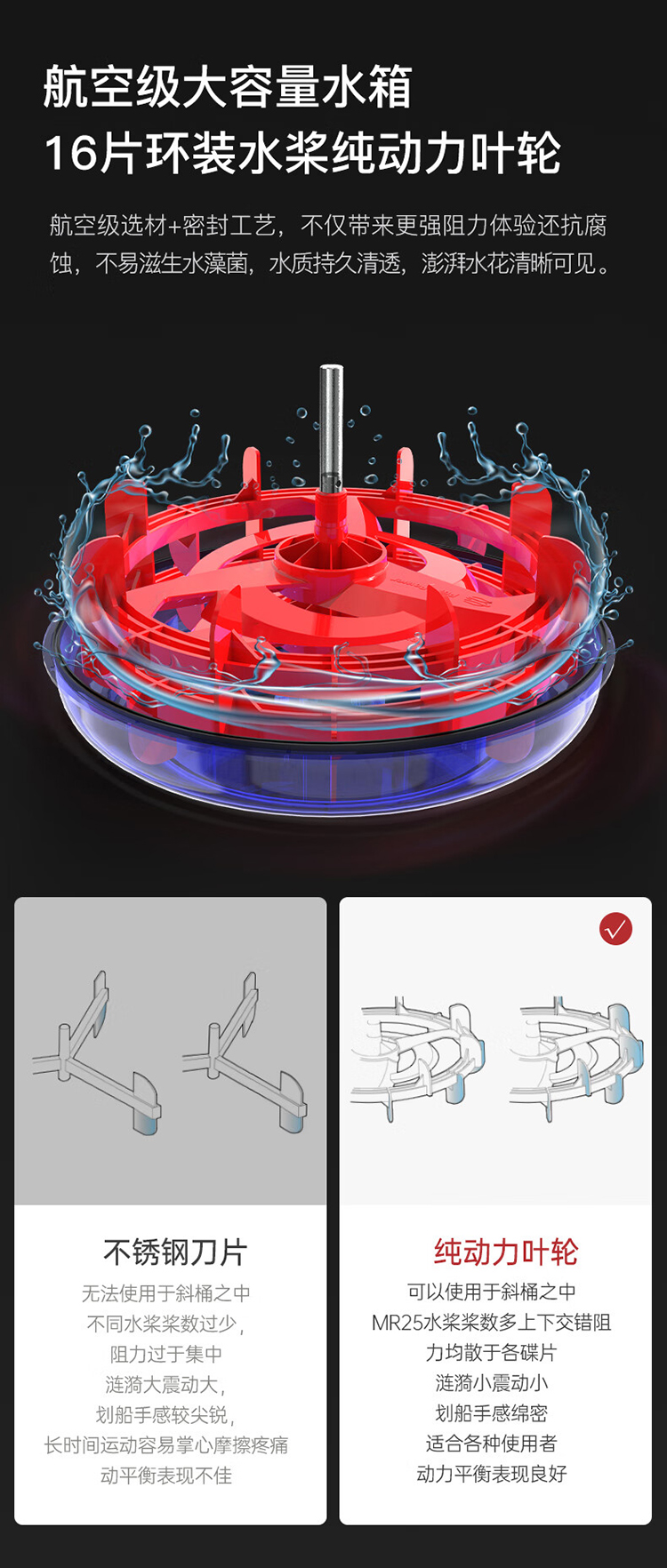 航空级大容量水箱
16片环装水桨纯动力叶轮

航空级选材+密封工艺，不仅带来更强阻力体验还抗腐蚀，不易滋生水藻菌，水质持久清透，澎湃水花清晰可见。

不锈钢刀片
无法使用于斜桶之中
不同水桨桨数过少，
阻力过于集中
涟漪大震动大，
划船手感较尖锐，
长时间运动容易掌心摩擦疼痛
动平衡表现不佳

纯动力叶轮
可以使用于斜桶之中
MR25水桨桨数多上下交错阻
力均散于各碟片
涟漪小震动小
划船手感绵密
适合各种使用者
动力平衡表现良好