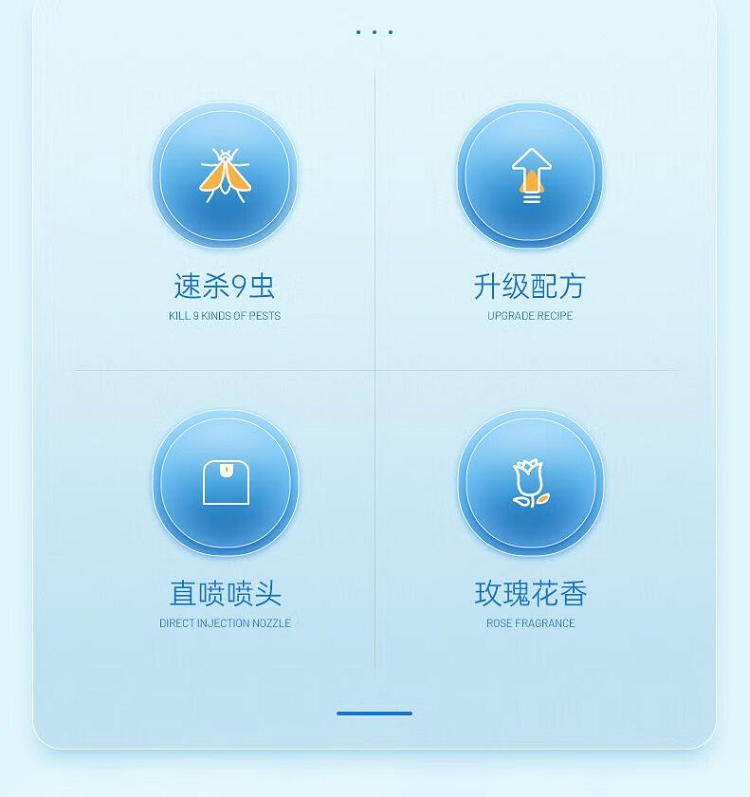 速杀9虫
KILL 9 KINDS OF PESTS

升级配方
UPGRADE RECIPE

直喷喷头
DIRECT INJECTION NOZZLE

玫瑰花香
ROSE FRAGRANCE