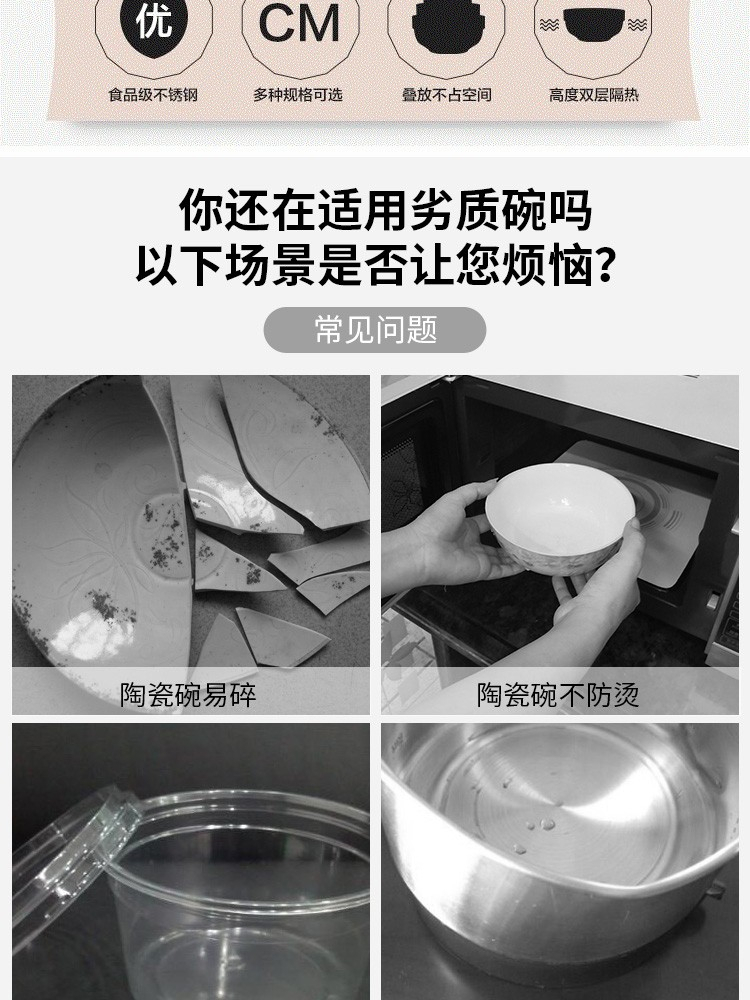 优
CM
食品级不锈钢
多种规格可选
叠放不占空间
高度双层隔热

你还在适用劣质碗吗
以下场景是否让您烦恼?

常见问题

陶瓷碗易碎
陶瓷碗不防烫