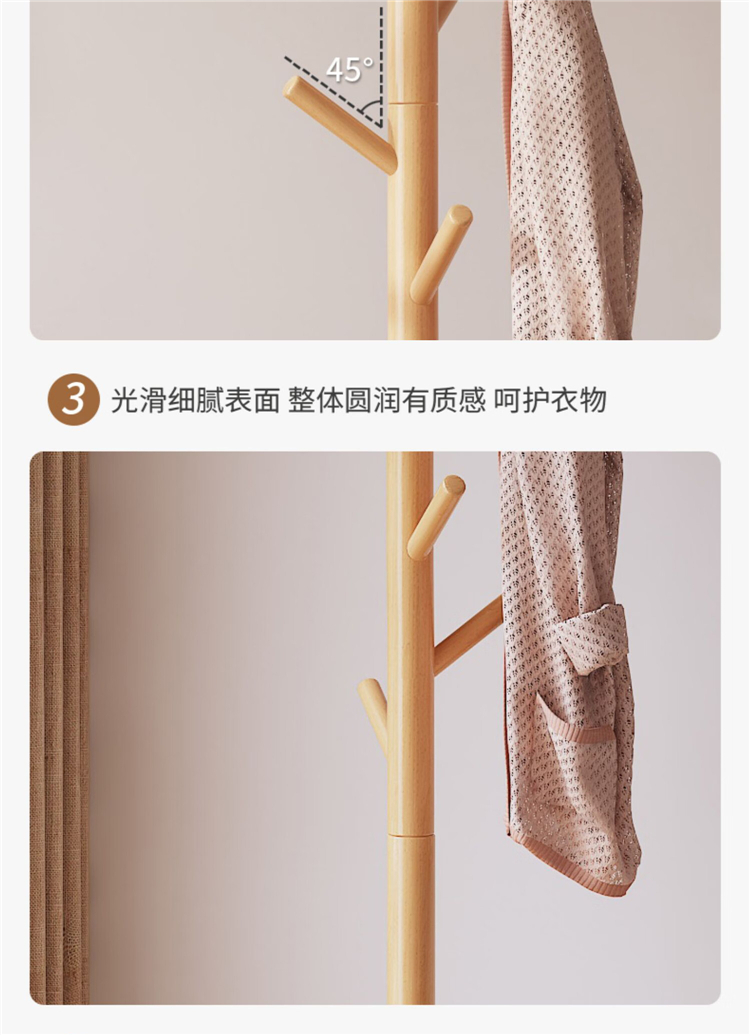 45°

3 光滑细腻表面 整体圆润有质感 呵护衣物