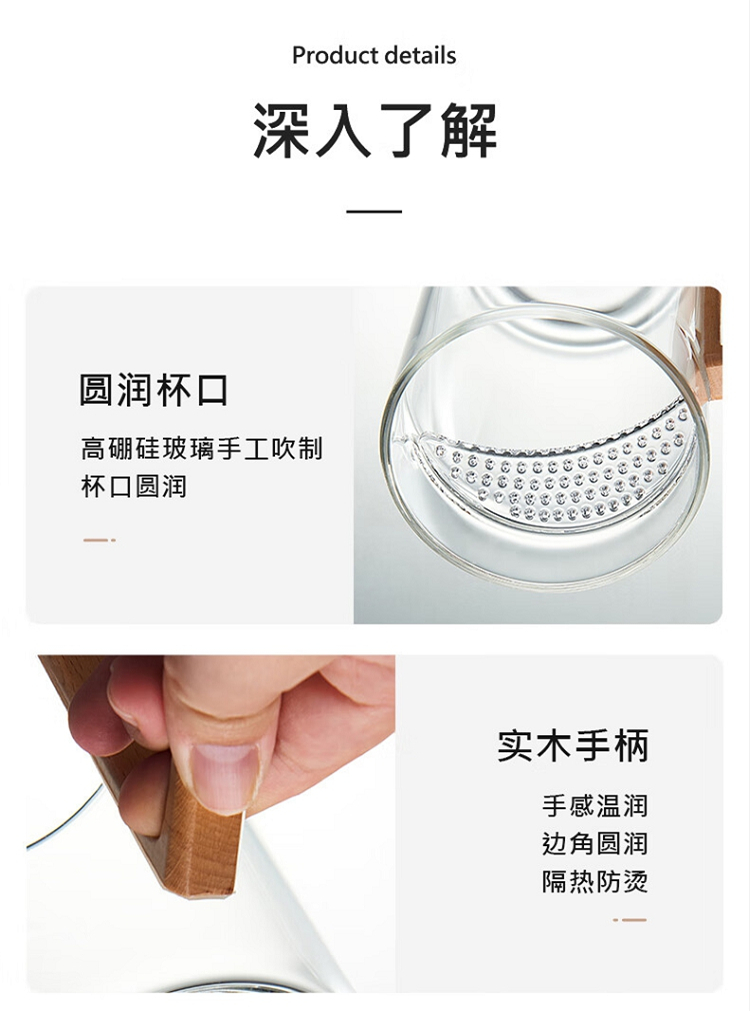 Product details

深入了解

圆润杯口

高硼硅玻璃手工吹制
杯口圆润

实木手柄

手感温润
边角圆润
隔热防烫