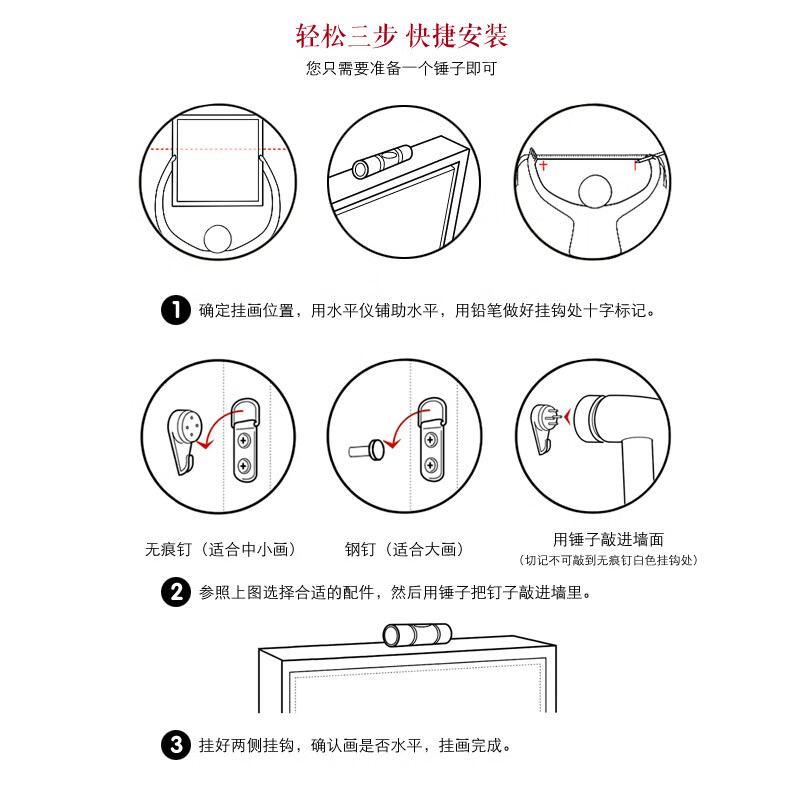 轻松三步 快捷安装
您只需要准备一个锤子即可

1 确定挂画位置，用水平仪铺助水平，用铅笔做好挂钩处十字标记。

无痕钉（适合中小画）
钢钉（适合大画）
用锤子敲进墙面
（切记不可敲到无痕钉白色挂钩处）

2 参照上图选择合适的配件，然后用锤子把钉子敲进墙里。

3 挂好两侧挂钩，确认画是否水平，挂画完成。