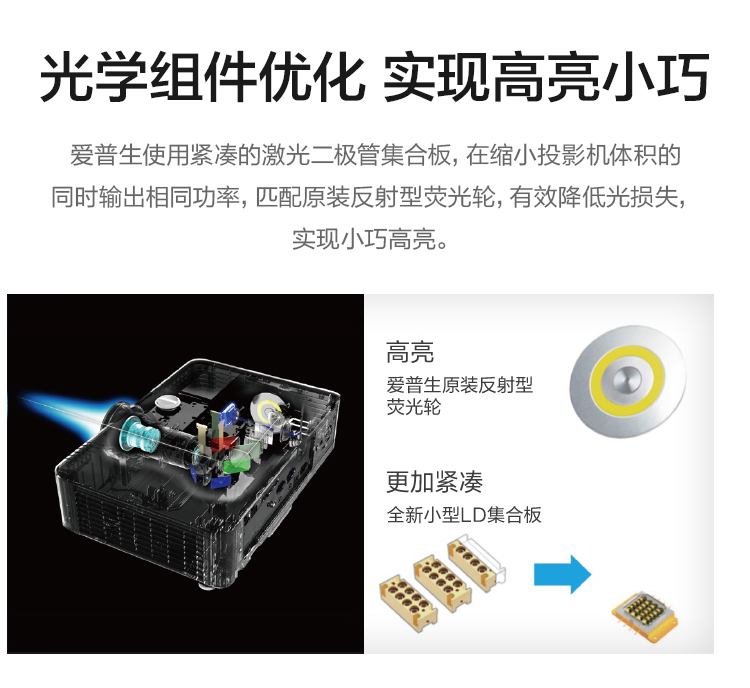 光学组件优化 实现高亮小巧

爱普生使用紧凑的激光二极管集合板，在缩小投影机体积的同时输出相同功率，匹配原装反射型荧光轮，有效降低光损失，实现小巧高亮。

高亮
爱普生原装反射型荧光轮

更加紧凑
全新小型LD集合板