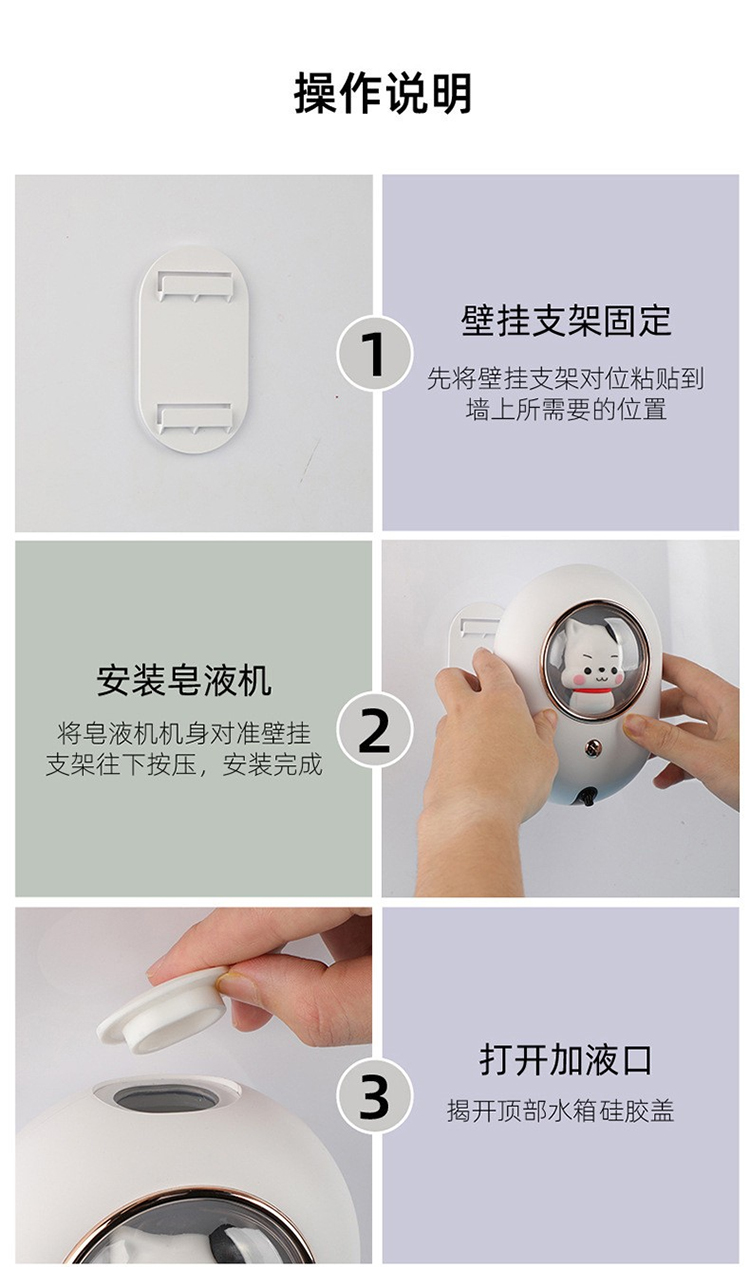 操作说明

1

壁挂支架固定

先将壁挂支架对位粘贴到墙上所需要的位置

安装皂液机

将皂液机机身对准壁挂支架往下按压，安装完成

2

3

打开加液口

揭开顶部水箱硅胶盖