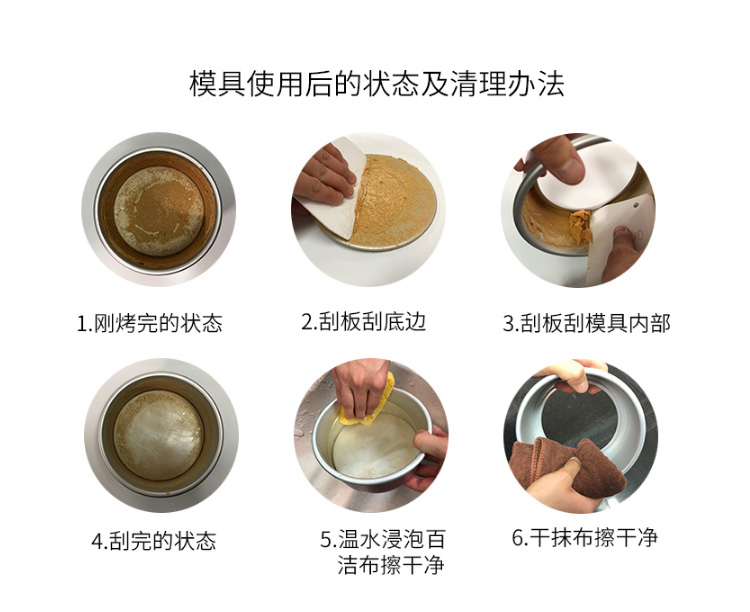 模具使用后的状态及清理办法

1.刚烤完的状态

2.刮板刮底边

3.刮板刮模具内部

4.刮完的状态

5.温水浸泡百洁布擦干净

6.干抹布擦干净