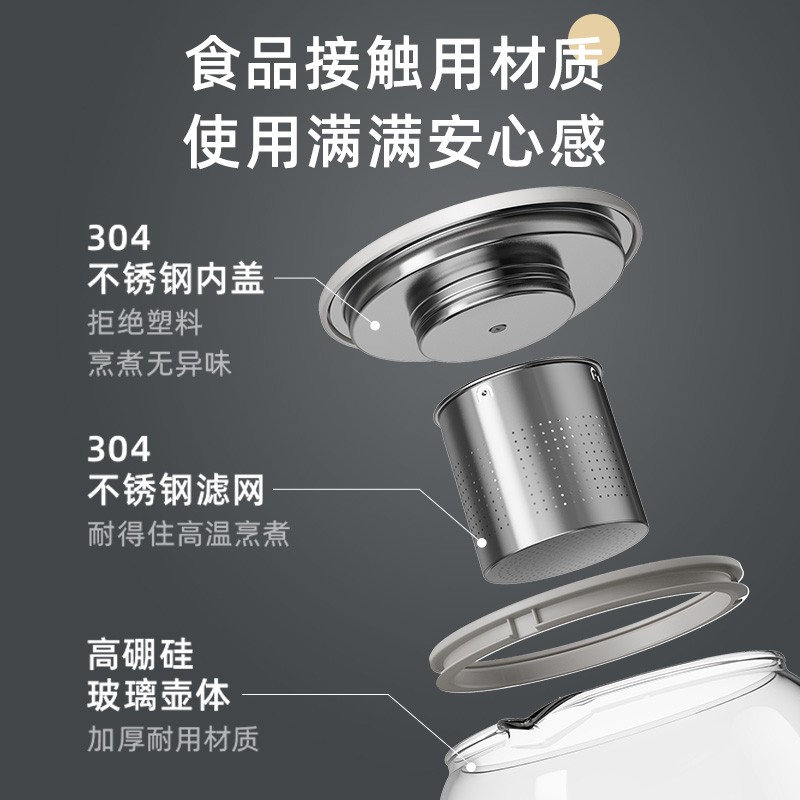 食品接触用材质
使用满满安心感

304
不锈钢内盖
拒绝塑料
烹煮无异味

304
不锈钢滤网
耐得住高温烹煮

高硼硅
玻璃壶体
加厚耐用材质