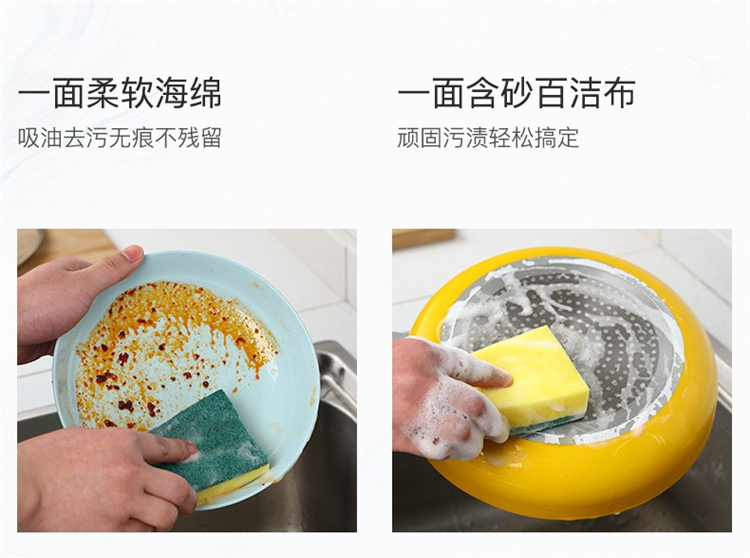 一面柔软海绵
吸油去污无痕不残留

一面含砂百洁布
顽固污渍轻松搞定