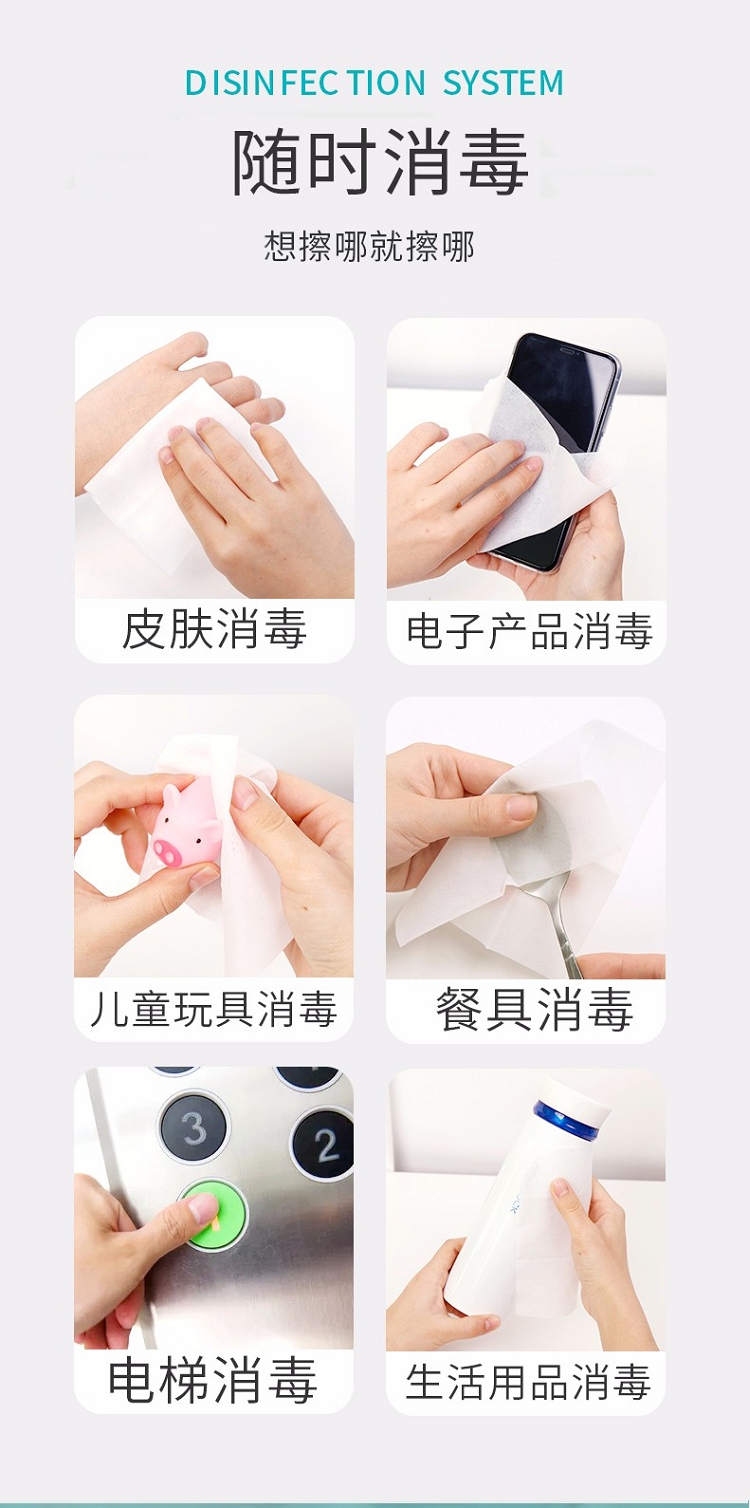 DISINFECTION SYSTEM

随时消毒

想擦哪就擦哪

皮肤消毒

电子产品消毒

儿童玩具消毒

餐具消毒

3

2

电梯消毒

生活用品消毒