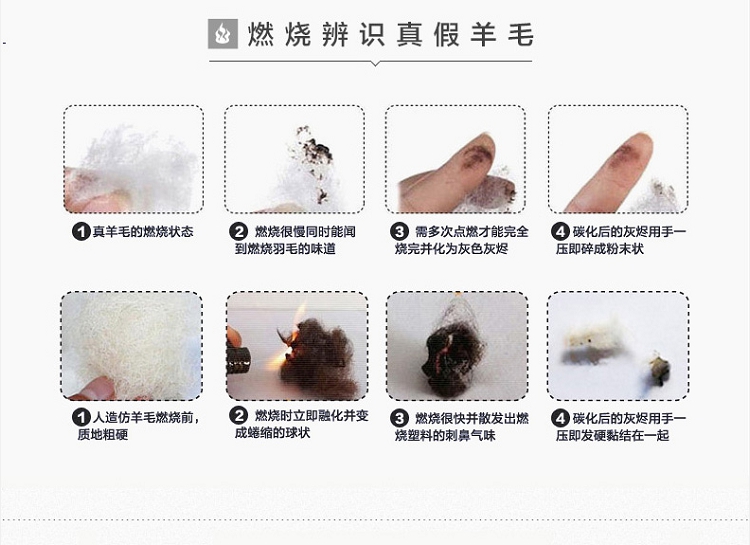 燃烧辨识真假羊毛

1 真羊毛的燃烧状态

2 燃烧很慢同时能闻到燃烧羽毛的味道

3 需多次点燃才能完全烧完并化为灰色灰烬

4 碳化后的灰烬用手一压即碎成粉末状

1 人造仿羊毛燃烧前，质地粗硬

2 燃烧时立即融化并变成蜷缩的球状

3 燃烧很快并散发出燃烧塑料的刺鼻气味

4 碳化后的灰烬用手一压即发硬黏结在一起