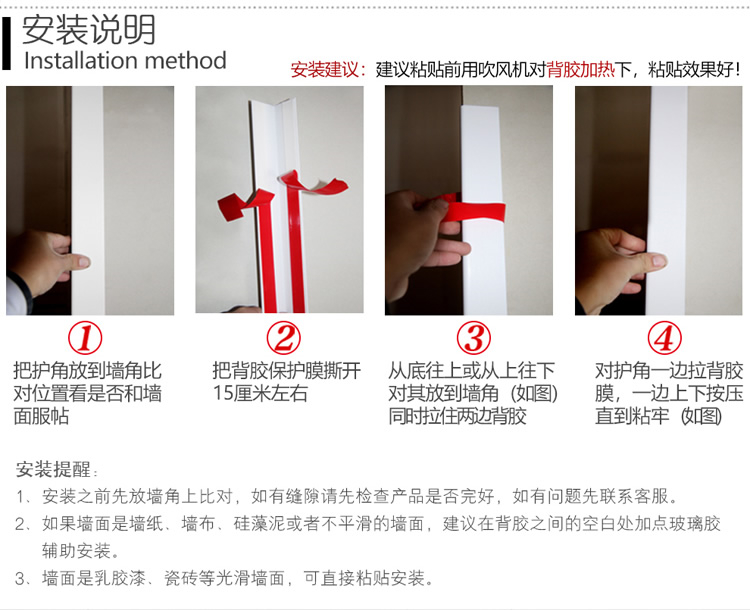 安装说明
Installation method

安装建议：建议粘贴前用吹风机对背胶加热下，粘贴效果好！

①
把护角放到墙角比对位置看是否和墙面服帖

②
把背胶保护膜撕开15厘米左右

③
从底往上或从上往下对其放到墙角（如图）同时拉住两边背胶

④
对护角一边拉背胶膜，一边上下按压直到粘牢（如图）

安装提醒：
1、安装之前先放墙角上比对，如有缝隙请先检查产品是否完好，如有问题先联系客服。
2、如果墙面是墙纸、墙布、硅藻泥或者不平滑的墙面，建议在背胶之间的空白处加点玻璃胶辅助安装。
3、墙面是乳胶漆、瓷砖等光滑墙面，可直接粘贴安装。