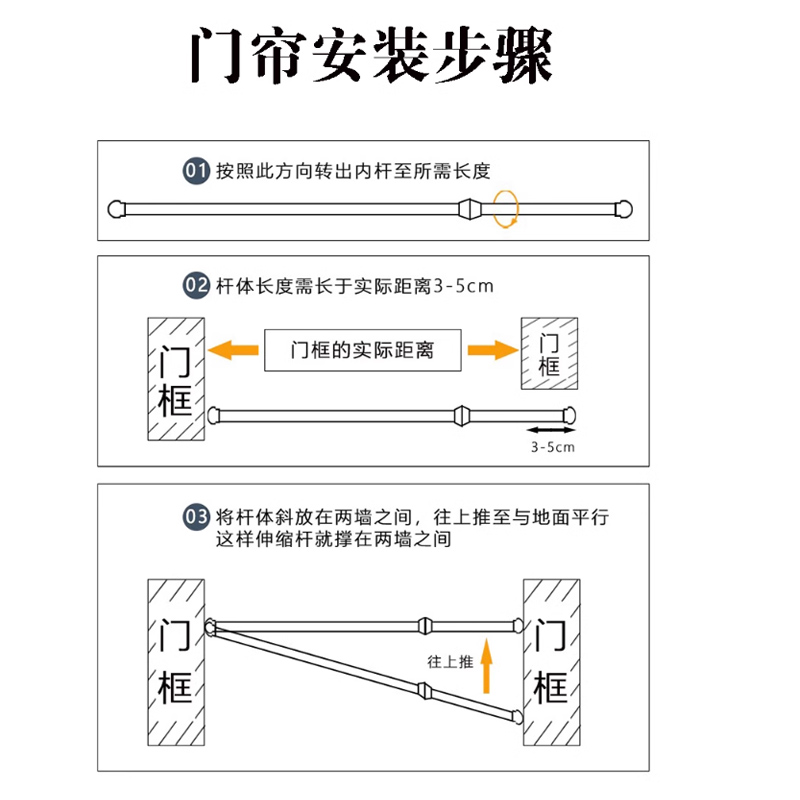 门帘安装步骤

01 按照此方向转出内杆至所需长度

02 杆体长度需长于实际距离3-5cm

门框

门框的实际距离

门框

3-5cm

03 将杆体斜放在两墙之间，往上推至与地面平行
这样伸缩杆就撑在两墙之间

门框

往上推

门框