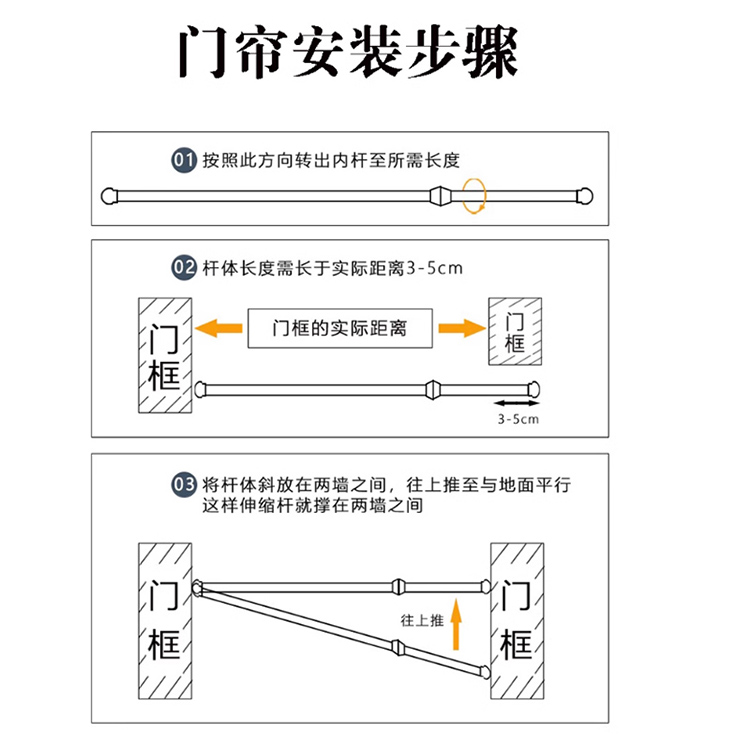 门帘安装步骤

01 按照此方向转出内杆至所需长度

02 杆体长度需长于实际距离3-5cm

门框

门框的实际距离

门框

3-5cm

03 将杆体斜放在两墙之间，往上推至与地面平行
这样伸缩杆就撑在两墙之间

门框

往上推

门框