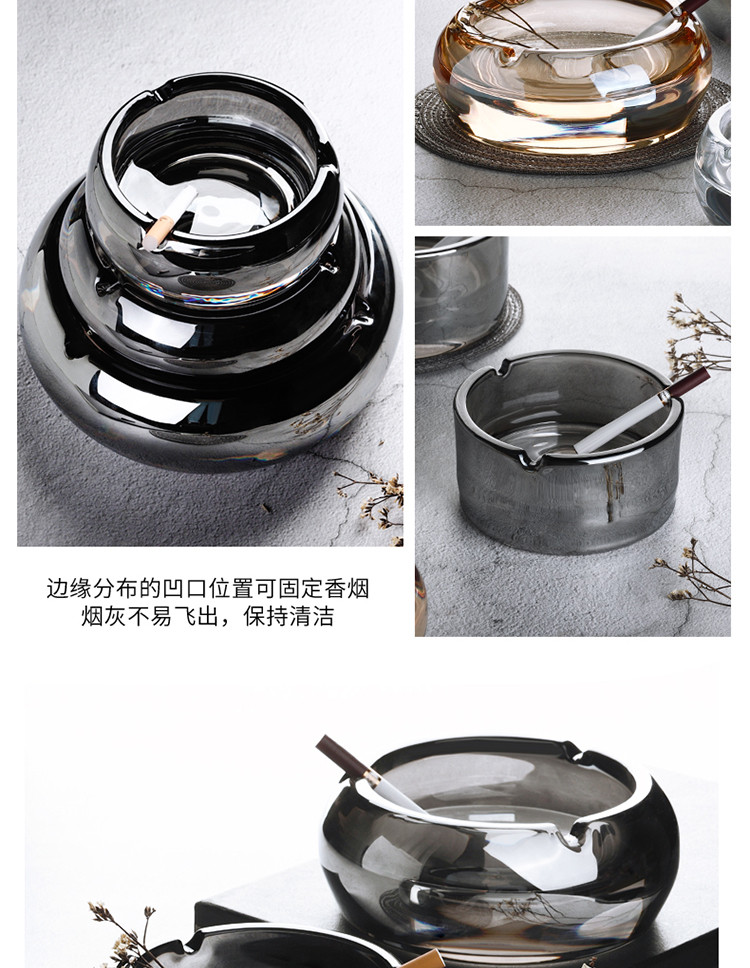 边缘分布的凹口位置可固定香烟
烟灰不易飞出，保持清洁