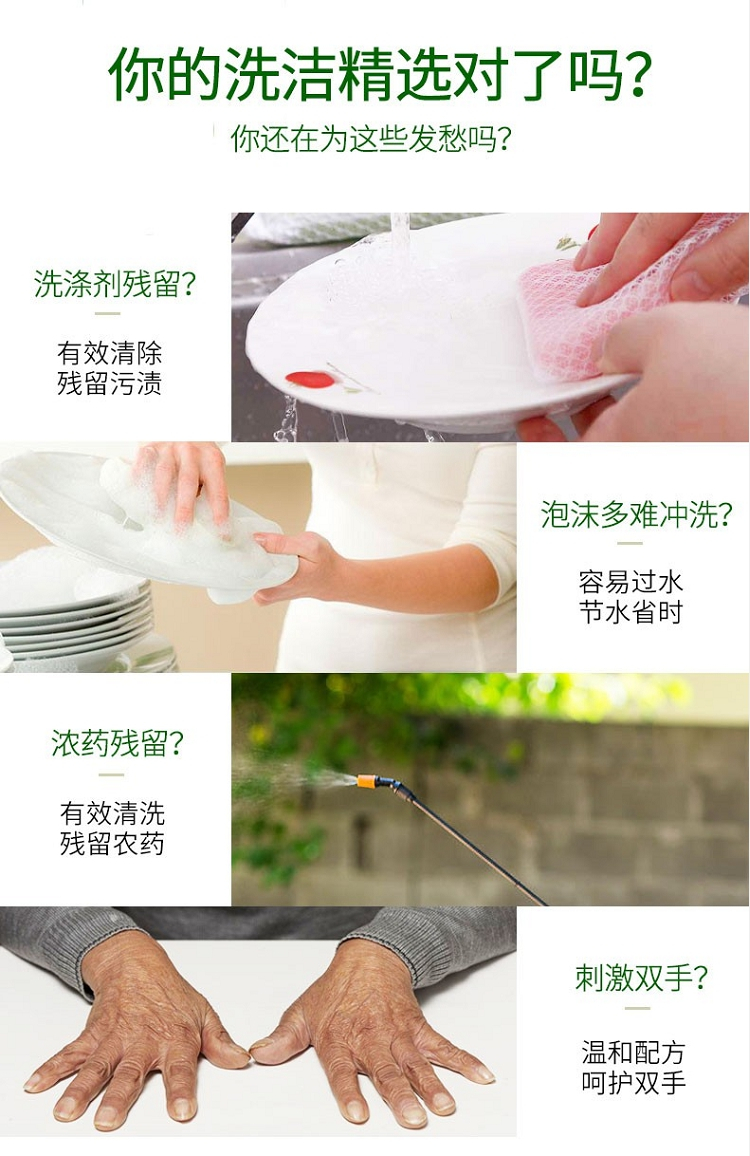 你的洗洁精选对了吗？

你还在为这些发愁吗？

洗涤剂残留？

有效清除
残留污渍

泡沫多难冲洗？

容易过水
节水省时

浓药残留？

有效清洗
残留农药

刺激双手？

温和配方
呵护双手