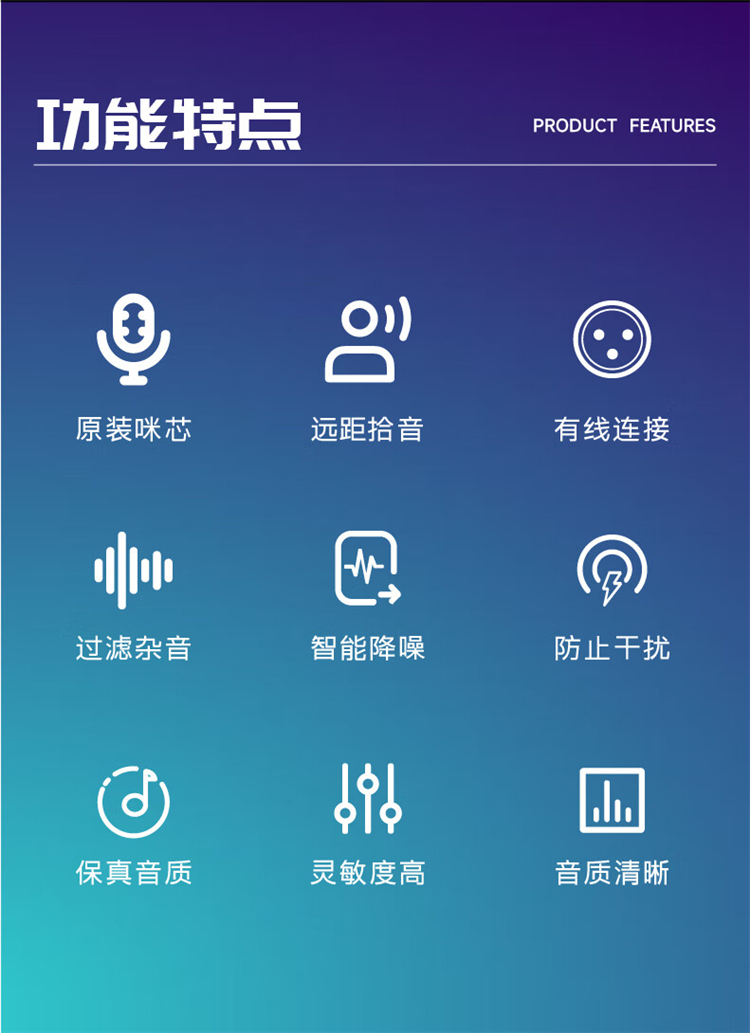 功能特点

PRODUCT FEATURES

原装咪芯

远距拾音

有线连接

过滤杂音

智能降噪

防止干扰

保真音质

灵敏度高

音质清晰