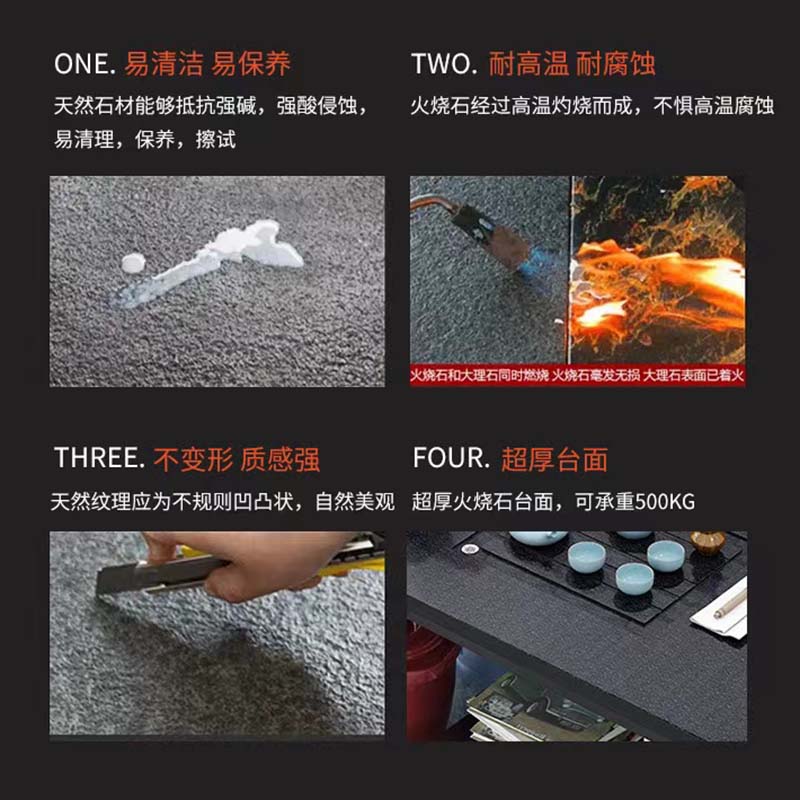 ONE. 易清洁 易保养
天然石材能够抵抗强碱，强酸侵蚀，易清理，保养，擦试

TWO. 耐高温 耐腐蚀
火烧石经过高温灼烧而成，不惧高温腐蚀

火烧石和大理石同时燃烧 火烧石毫发无损 大理石表面已着火

THREE. 不变形 质感强
天然纹理应为不规则凹凸状，自然美观

FOUR. 超厚台面
超厚火烧石台面，可承重500KG