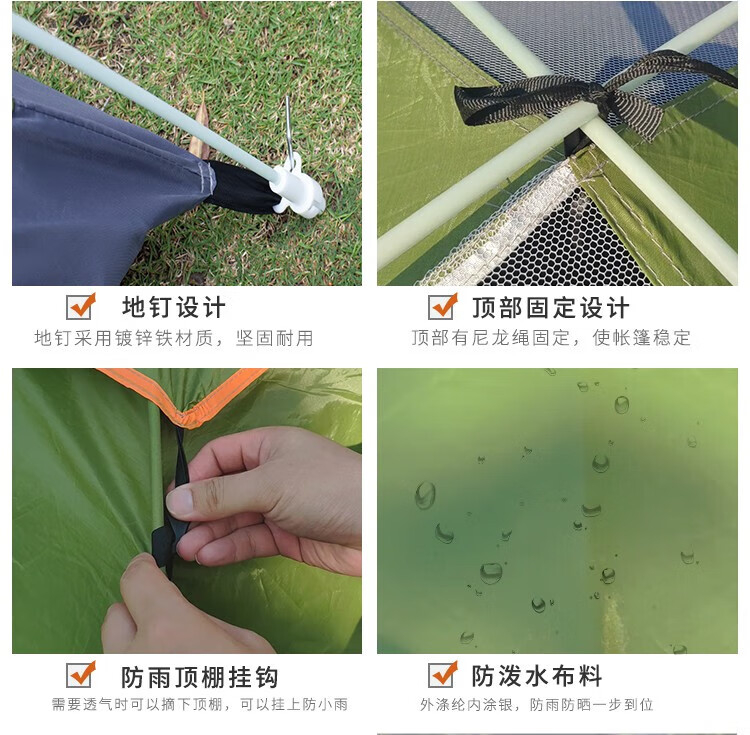 地钉设计
地钉采用镀锌铁材质，坚固耐用

顶部固定设计
顶部有尼龙绳固定，使帐篷稳定

防雨顶棚挂钩
需要透气时可以摘下顶棚，可以挂上防小雨

防泼水布料
外涤纶内涂银，防雨防晒一步到位