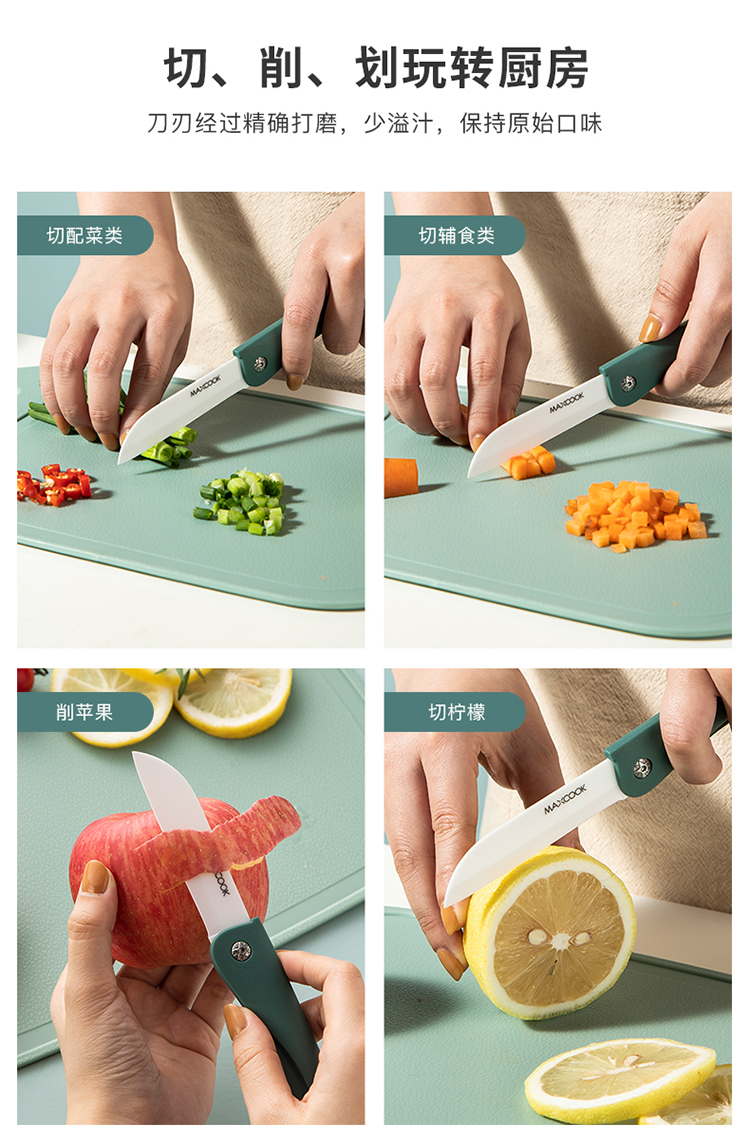 切、削、划玩转厨房

刀刃经过精确打磨，少溢汁，保持原始口味

切配菜类

MAXCOOK

切辅食类

MAXCOOK

削苹果

COOK

切柠檬

MAXCOOK