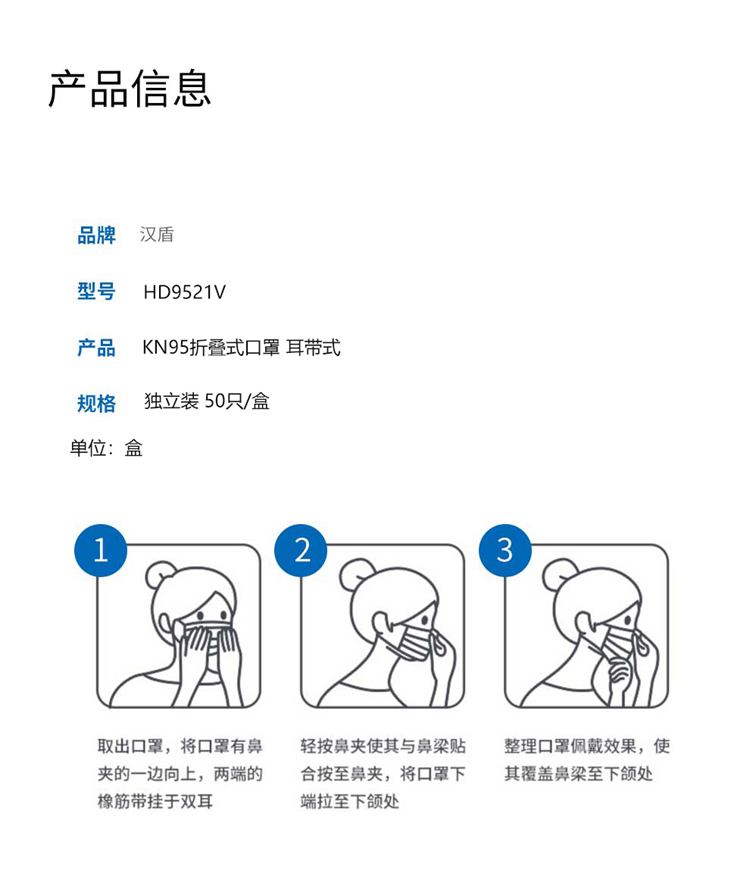 产品信息

品牌 汉盾

型号 HD9521V

产品 KN95折叠式口罩 耳带式

规格 独立装 50只/盒

单位：盒

1

取出口罩，将口罩有鼻夹的一边向上，两端的橡筋带挂于双耳

2

轻按鼻夹使其与鼻梁贴合按至鼻夹，将口罩下端拉至下颌处

3

整理口罩佩戴效果，使其覆盖鼻梁至下颌处