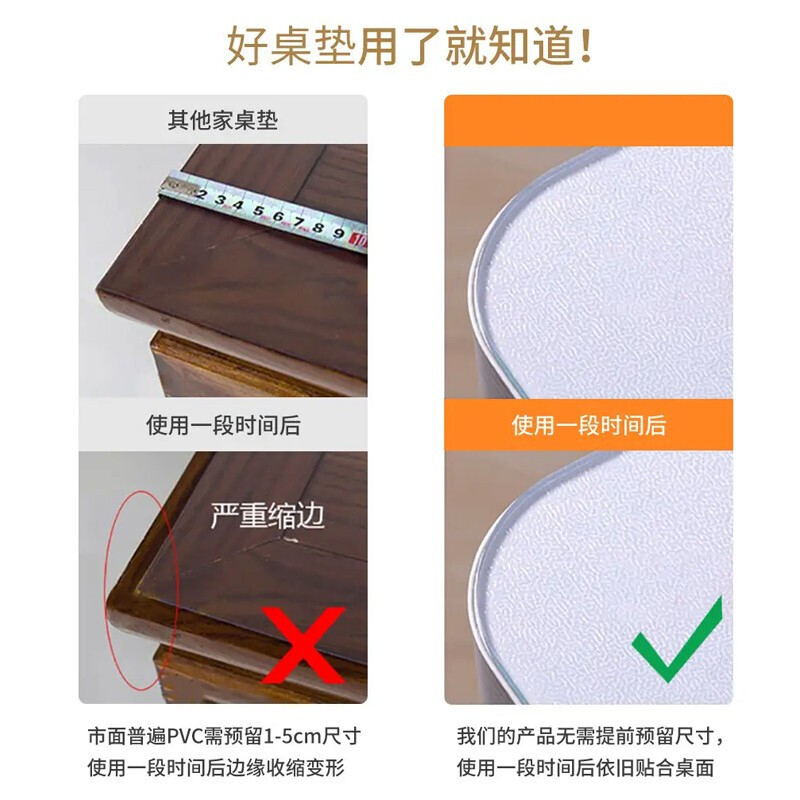 好桌垫用了就知道!

其他家桌垫

2 3 4 5 6 7 8 9 10

使用一段时间后

严重缩边

市面普遍PVC需预留1-5cm尺寸
使用一段时间后边缘收缩变形

使用一段时间后

我们的产品无需提前预留尺寸,
使用一段时间后依旧贴合桌面