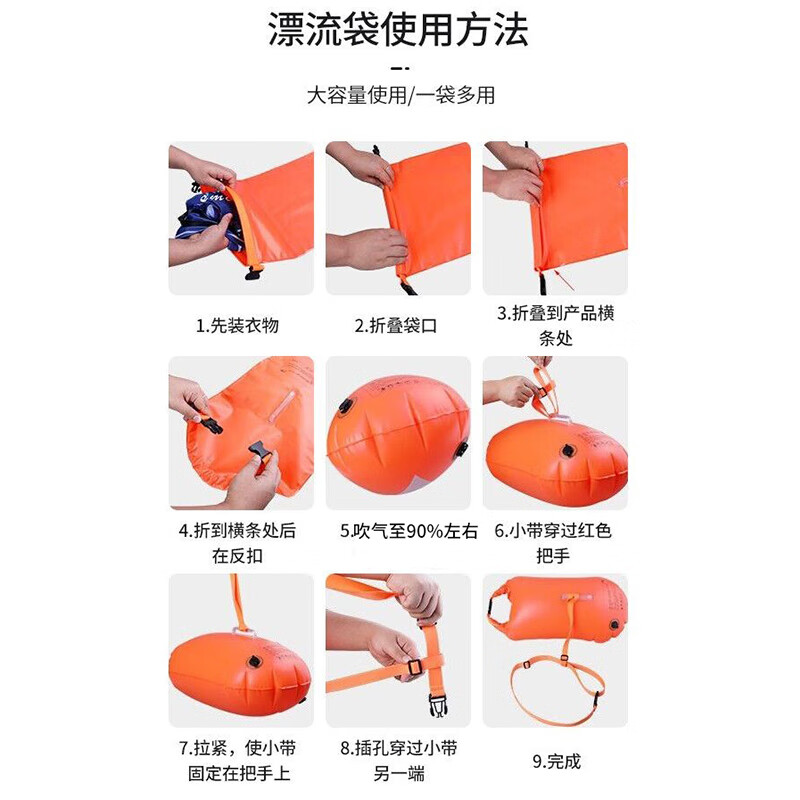 漂流袋使用方法

大容量使用/一袋多用

1.先装衣物

2.折叠袋口

3.折叠到产品横条处

4.折到横条处后在反扣

5.吹气至90%左右

6.小带穿过红色把手

7.拉紧，使小带固定在把手上

8.插孔穿过小带另一端

9.完成