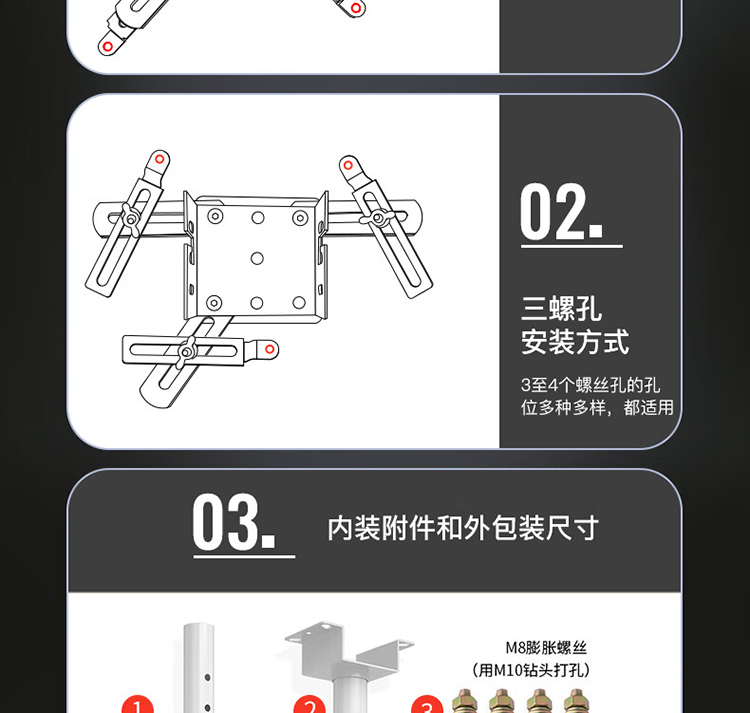 02.

三螺孔
安装方式

3至4个螺丝孔的孔位多种多样，都适用

03.

内装附件和外包装尺寸

M8膨胀螺丝
（用M10钻头打孔）

1

2

3