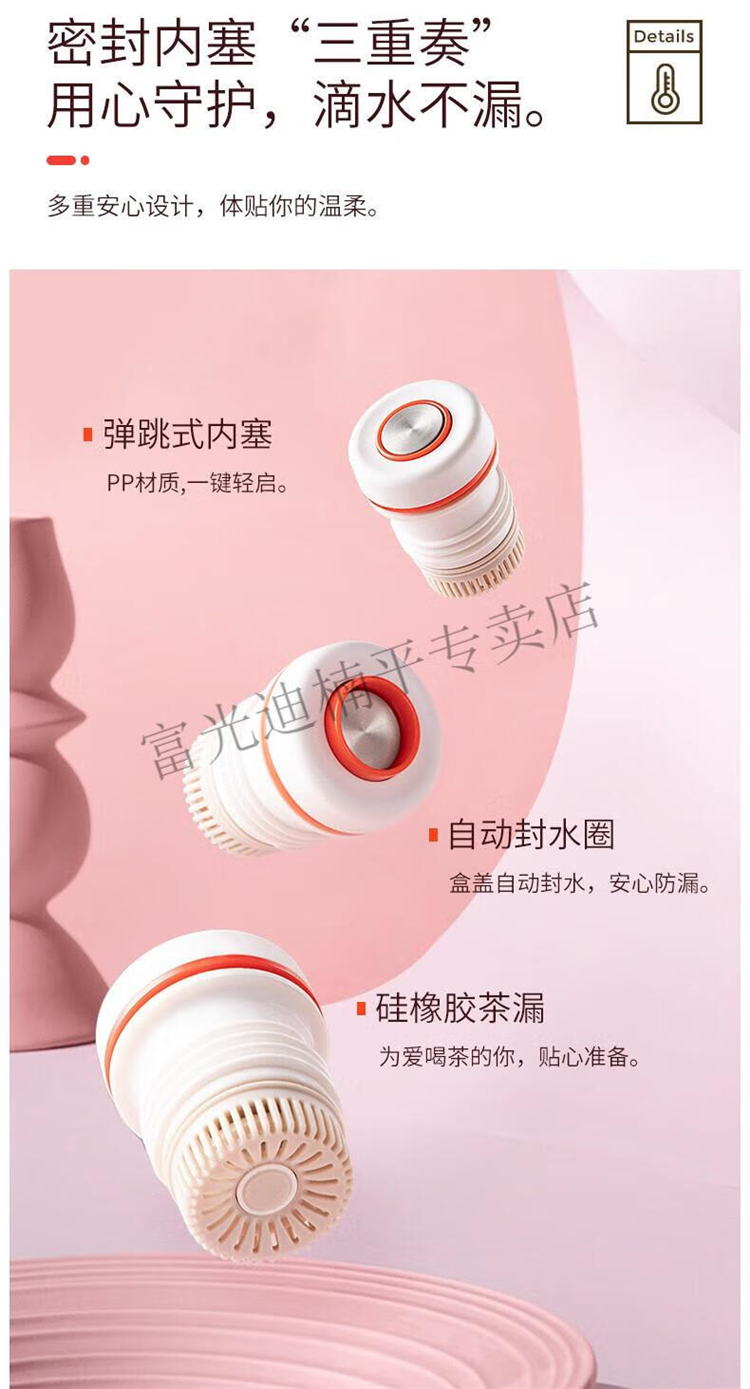 密封内塞“三重奏”
用心守护，滴水不漏。

Details

多重安心设计，体贴你的温柔。

弹跳式内塞
PP材质,一键轻启。

富光迪楠平专卖店

自动封水圈
盒盖自动封水，安心防漏。

硅橡胶茶漏
为爱喝茶的你，贴心准备。