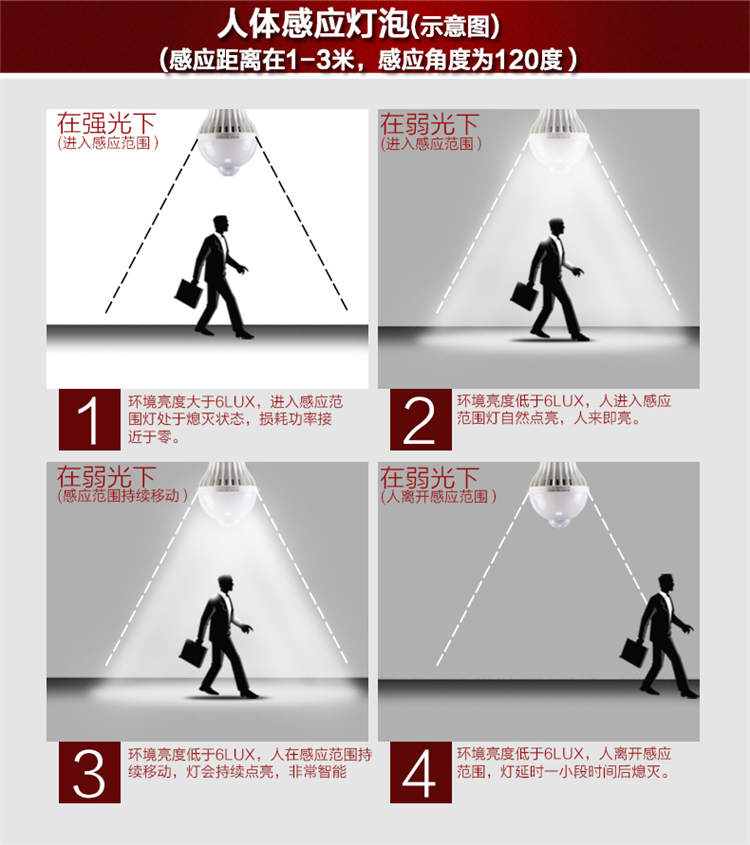 人体感应灯泡(示意图)
(感应距离在1-3米，感应角度为120度)

在强光下
(进入感应范围)

1
环境亮度大于6LUX，进入感应范围灯处于熄灭状态，损耗功率接近于零。

在弱光下
(进入感应范围)

2
环境亮度低于6LUX，人进入感应范围灯自然点亮，人来即亮。

在弱光下
(感应范围持续移动)

3
环境亮度低于6LUX，人在感应范围持续移动，灯会持续点亮，非常智能

在弱光下
(人离开感应范围)

4
环境亮度低于6LUX，人离开感应范围，灯延时一小段时间后熄灭。