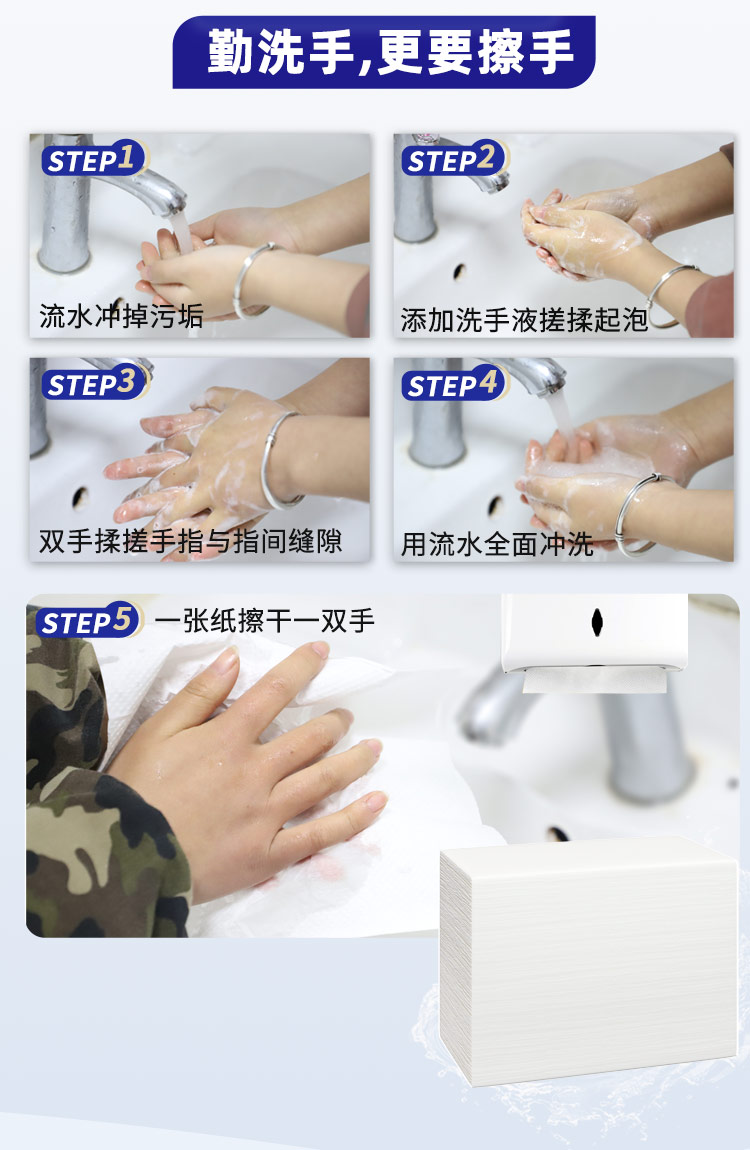 勤洗手,更要擦手

STEP1
流水冲掉污垢

STEP2
添加洗手液搓揉起泡

STEP3
双手揉搓手指与指间缝隙

STEP4
用流水全面冲洗

STEP5
一张纸擦干一双手