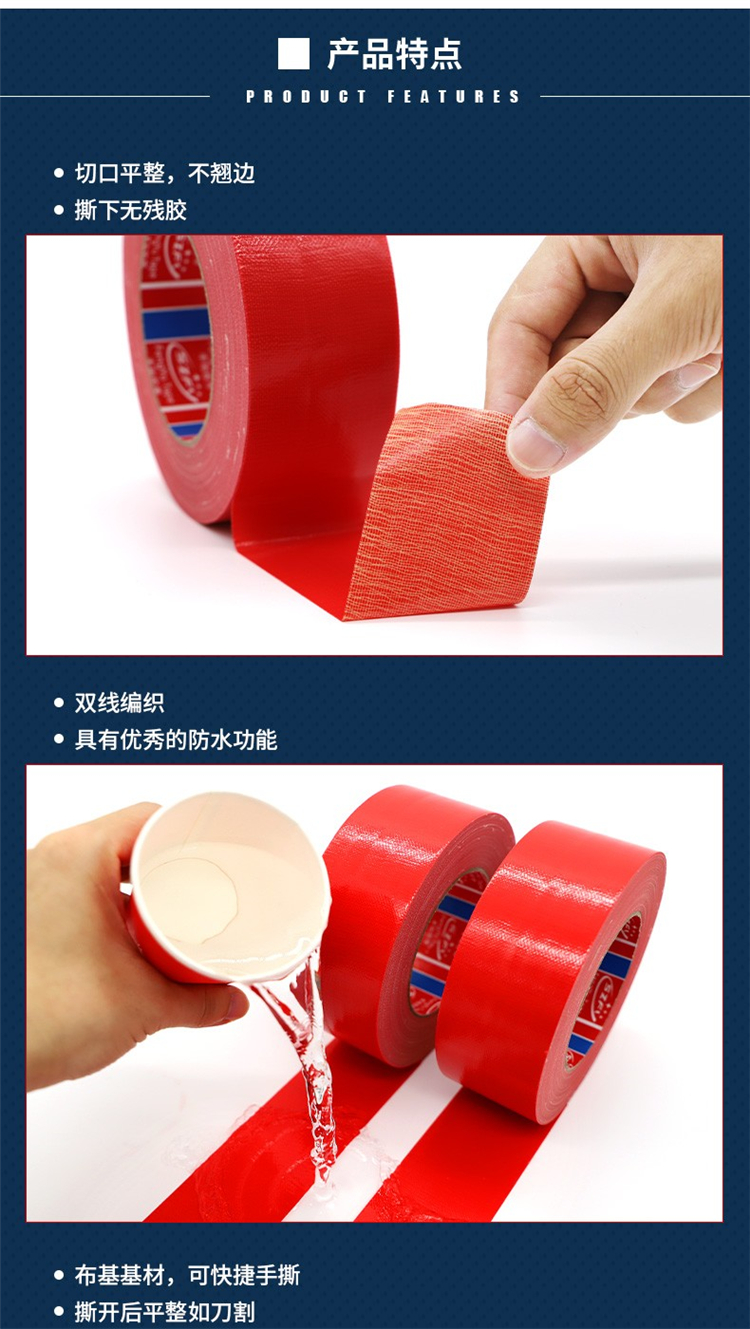 产品特点

PRODUCT FEATURES

• 切口平整，不翘边
• 撕下无残胶

• 双线编织
• 具有优秀的防水功能

• 布基基材，可快捷手撕
• 撕开后平整如刀割