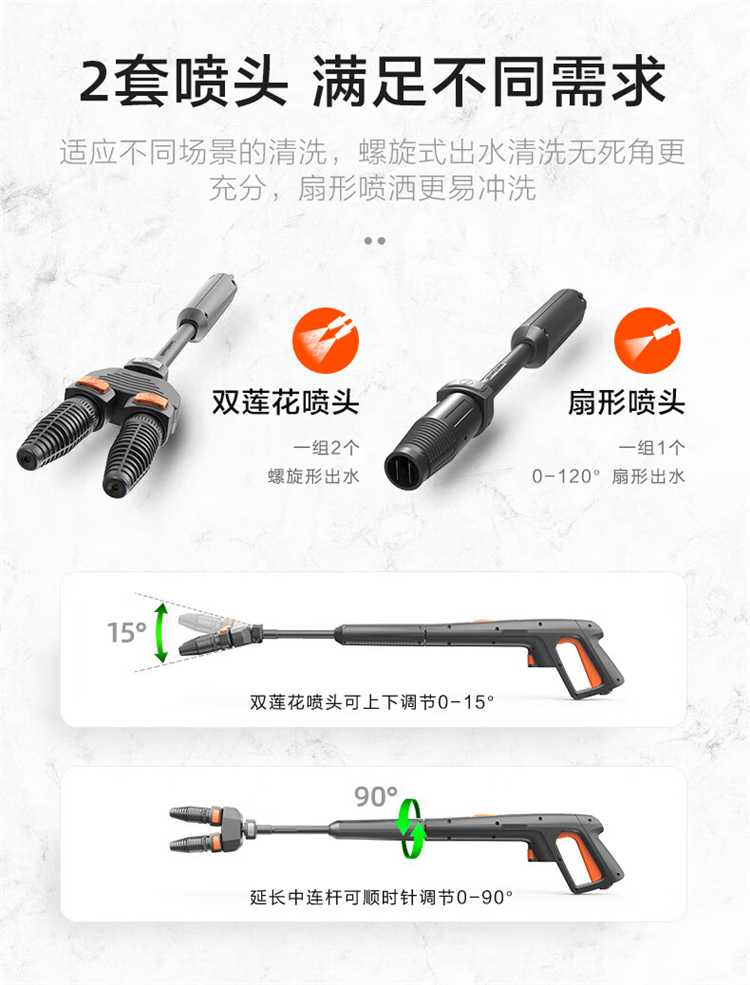 2套喷头 满足不同需求

适应不同场景的清洗，螺旋式出水清洗无死角更充分，扇形喷洒更易冲洗

双莲花喷头

一组2个
螺旋形出水

扇形喷头

一组1个
0-120° 扇形出水

15°

双莲花喷头可上下调节0-15°

90°

延长中连杆可顺时针调节0-90°