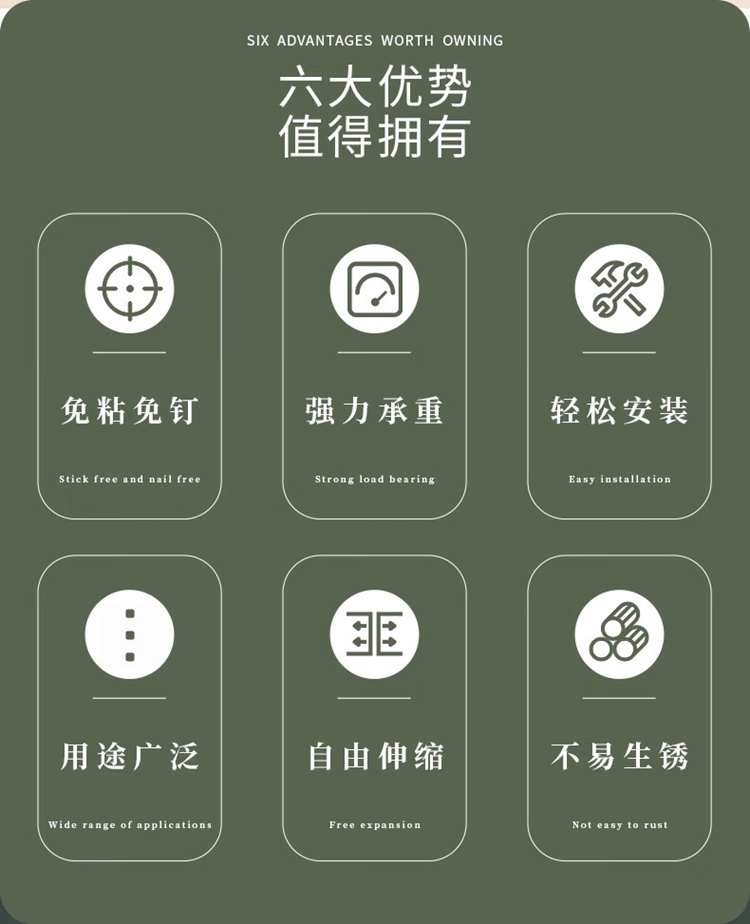 SIX ADVANTAGES WORTH OWNING

六大优势
值得拥有

免粘免钉

Stick free and nail free

强力承重

Strong load bearing

轻松安装

Easy installation

用途广泛

Wide range of applications

自由伸缩

Free expansion

不易生锈

Not easy to rust