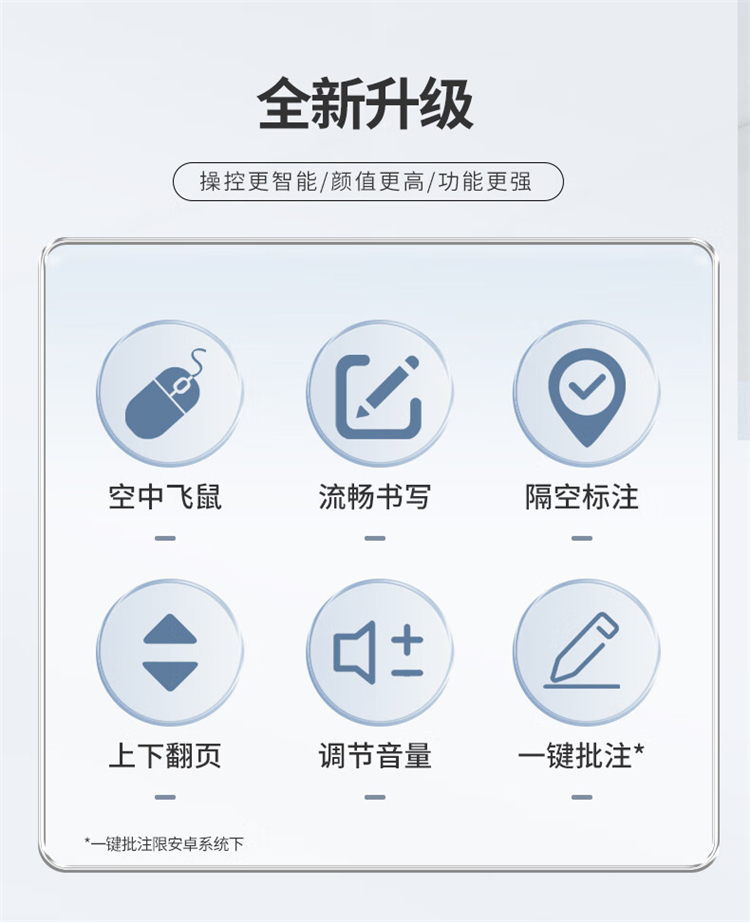 全新升级

操控更智能/颜值更高/功能更强

空中飞鼠

流畅书写

隔空标注

上下翻页

调节音量

一键批注*

*一键批注限安卓系统下