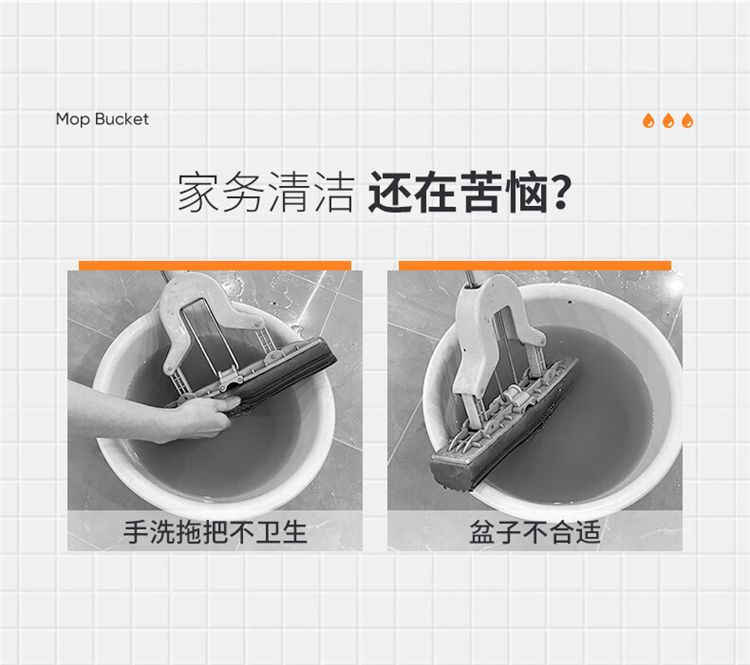 Mop Bucket

家务清洁 还在苦恼?

手洗拖把不卫生

盆子不合适