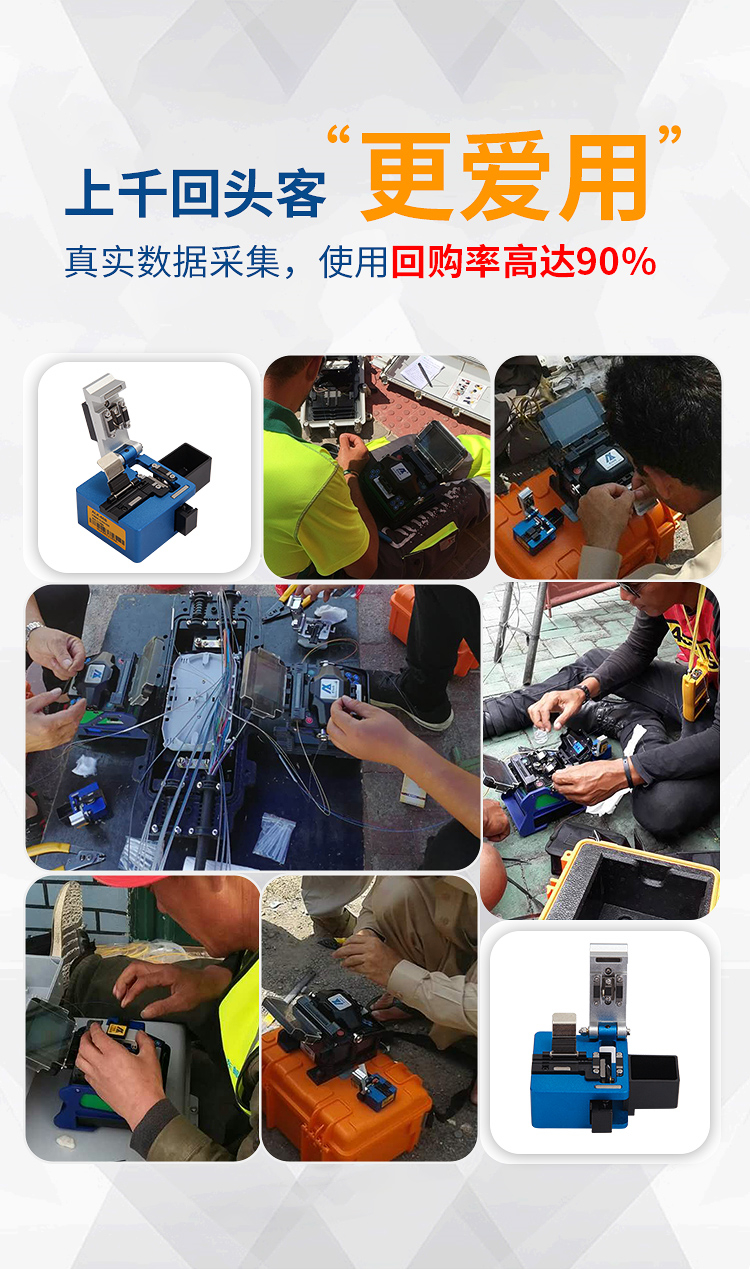 上千回头客“更爱用”

真实数据采集，使用回购率高达90%