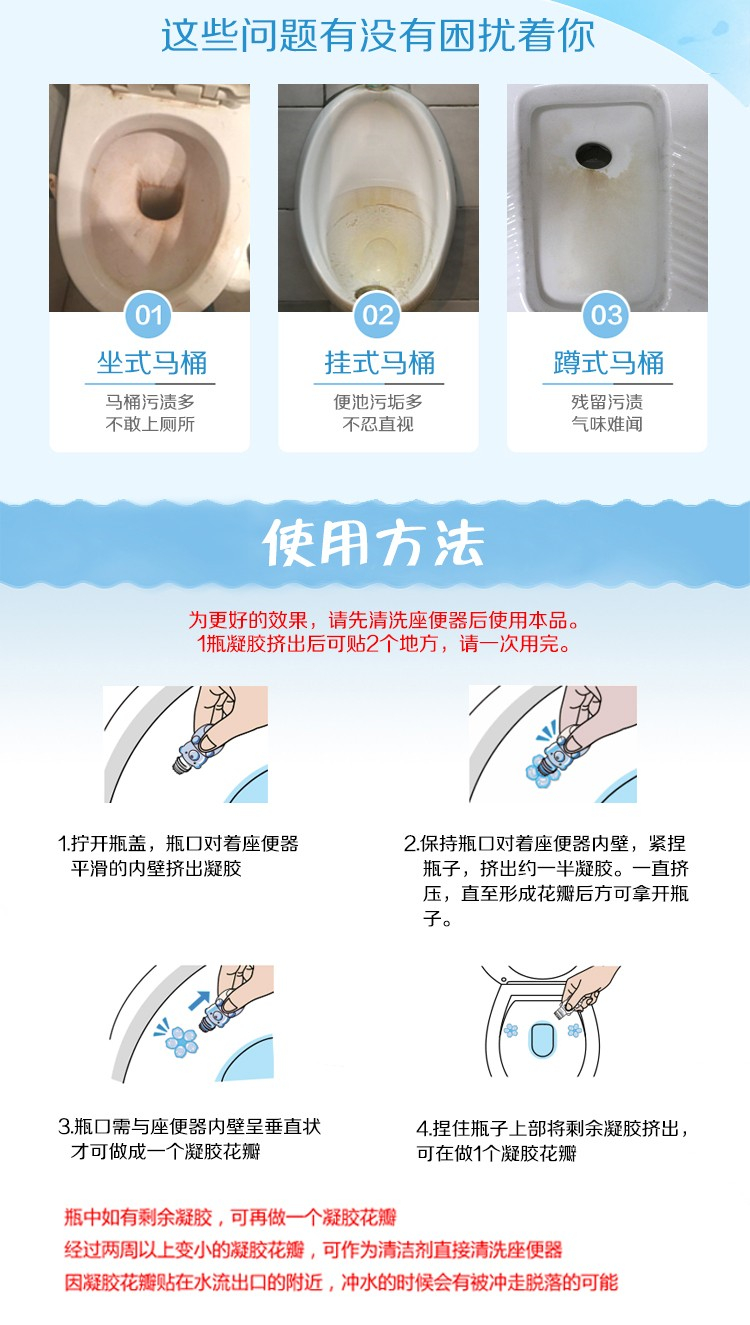 这些问题有没有困扰着你

01
坐式马桶
马桶污渍多
不敢上厕所

02
挂式马桶
便池污垢多
不忍直视

03
蹲式马桶
残留污渍
气味难闻

使用方法

为更好的效果，请先清洗座便器后使用本品。
1瓶凝胶挤出后可贴2个地方，请一次用完。

1.拧开瓶盖，瓶口对着座便器平滑的内壁挤出凝胶

2.保持瓶口对着座便器内壁，紧捏瓶子，挤出约一半凝胶。一直挤压，直至形成花瓣后方可拿开瓶子。

3.瓶口需与座便器内壁呈垂直状才可做成一个凝胶花瓣

4.捏住瓶子上部将剩余凝胶挤出，可在做1个凝胶花瓣

瓶中如有剩余凝胶，可再做一个凝胶花瓣
经过两周以上变小的凝胶花瓣，可作为清洁剂直接清洗座便器
因凝胶花瓣贴在水流出口的附近，冲水的时候会有被冲走脱落的可能