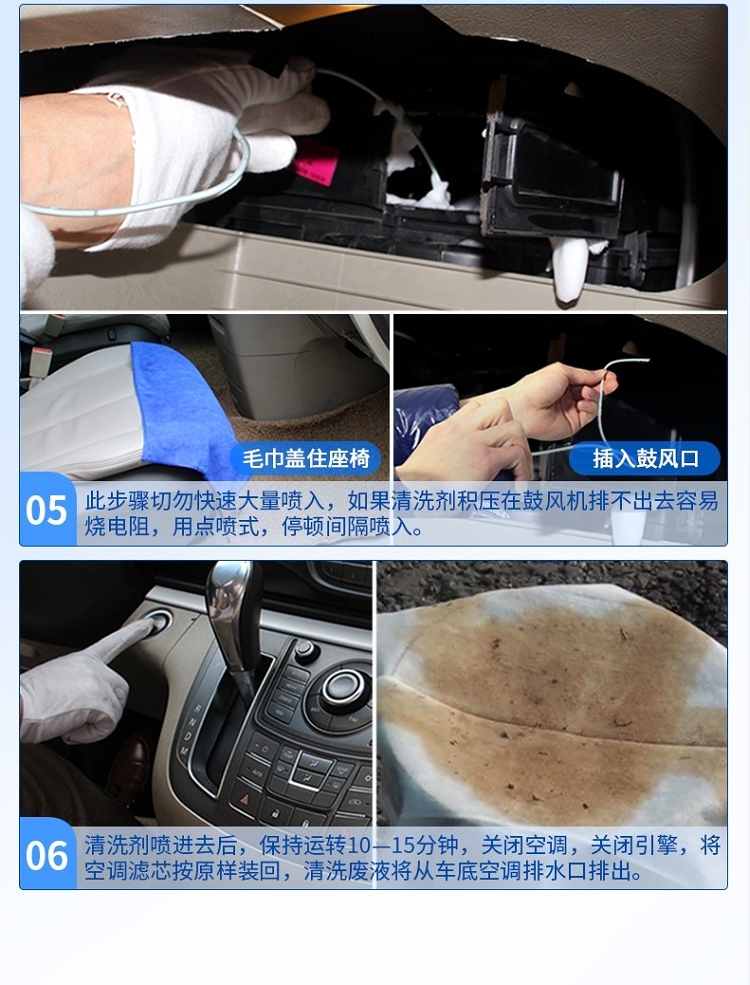 毛巾盖住座椅

插入鼓风口

05

此步骤切勿快速大量喷入，如果清洗剂积压在鼓风机排不出去容易烧电阻，用点喷式，停顿间隔喷入。

06

清洗剂喷进去后，保持运转10—15分钟，关闭空调，关闭引擎，将空调滤芯按原样装回，清洗废液将从车底空调排水口排出。