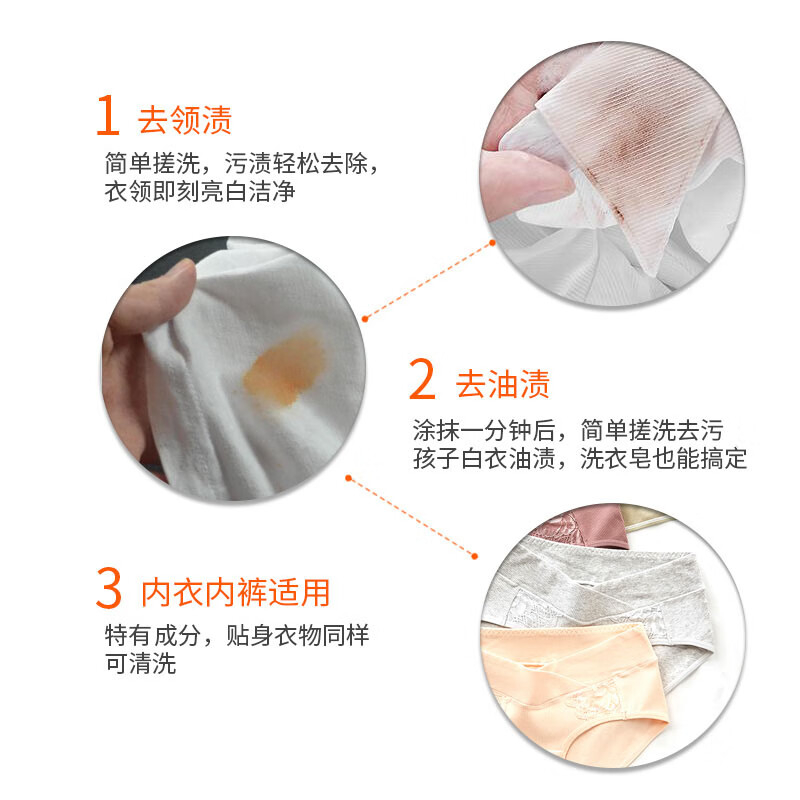 1 去领渍

简单搓洗，污渍轻松去除，衣领即刻亮白洁净

2 去油渍

涂抹一分钟后，简单搓洗去污
孩子白衣油渍，洗衣皂也能搞定

3 内衣内裤适用

特有成分，贴身衣物同样可清洗